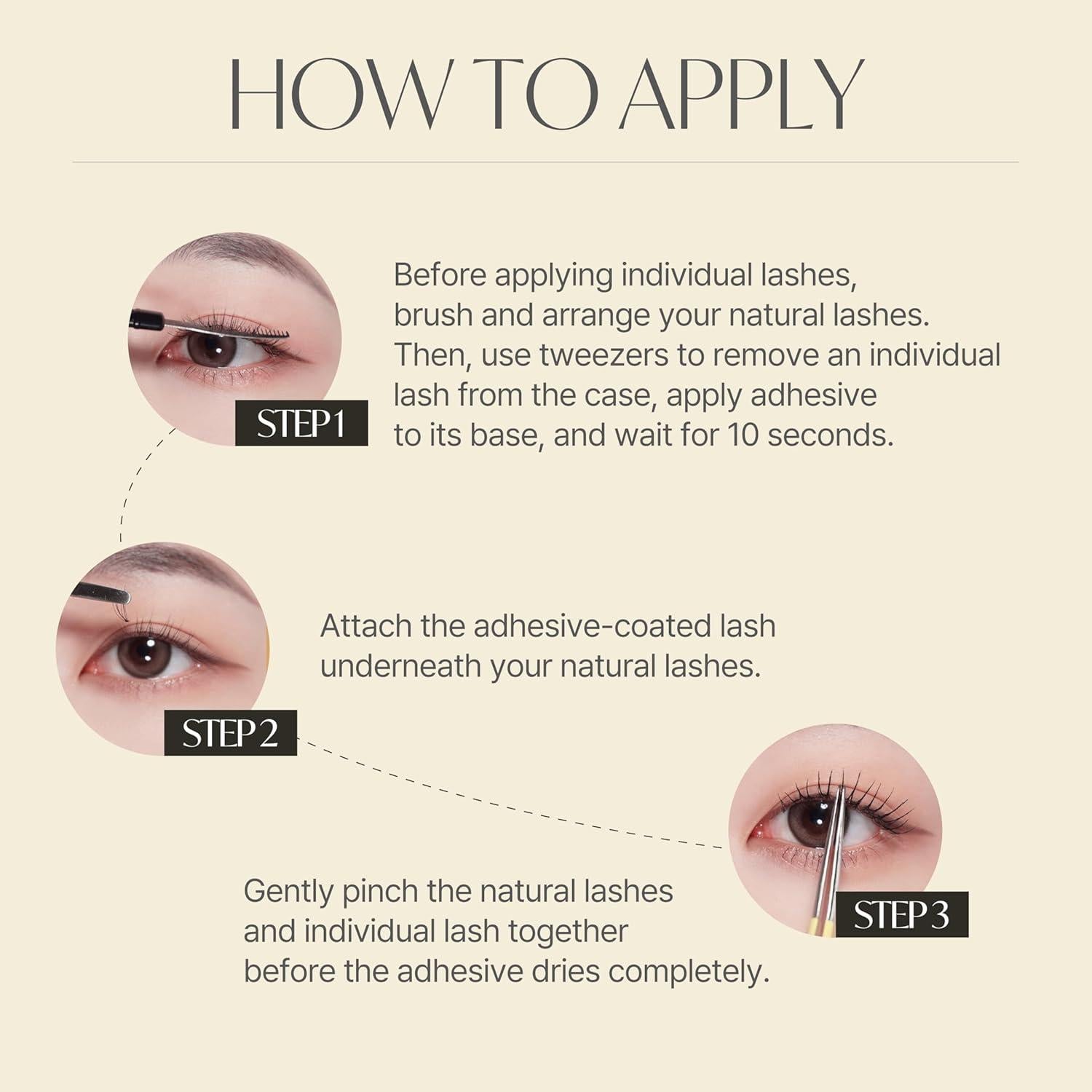 HOW TO APPLY

STEP 1

Before applying individual lashes, brush and arrange your natural lashes. Then, use tweezers to remove an individual lash from the case, apply adhesive to its base, and wait for 10 seconds.

STEP 2

Attach the adhesive-coated lash underneath your natural lashes.

STEP 3

Gently pinch the natural lashes and individual lash together before the adhesive dries completely.