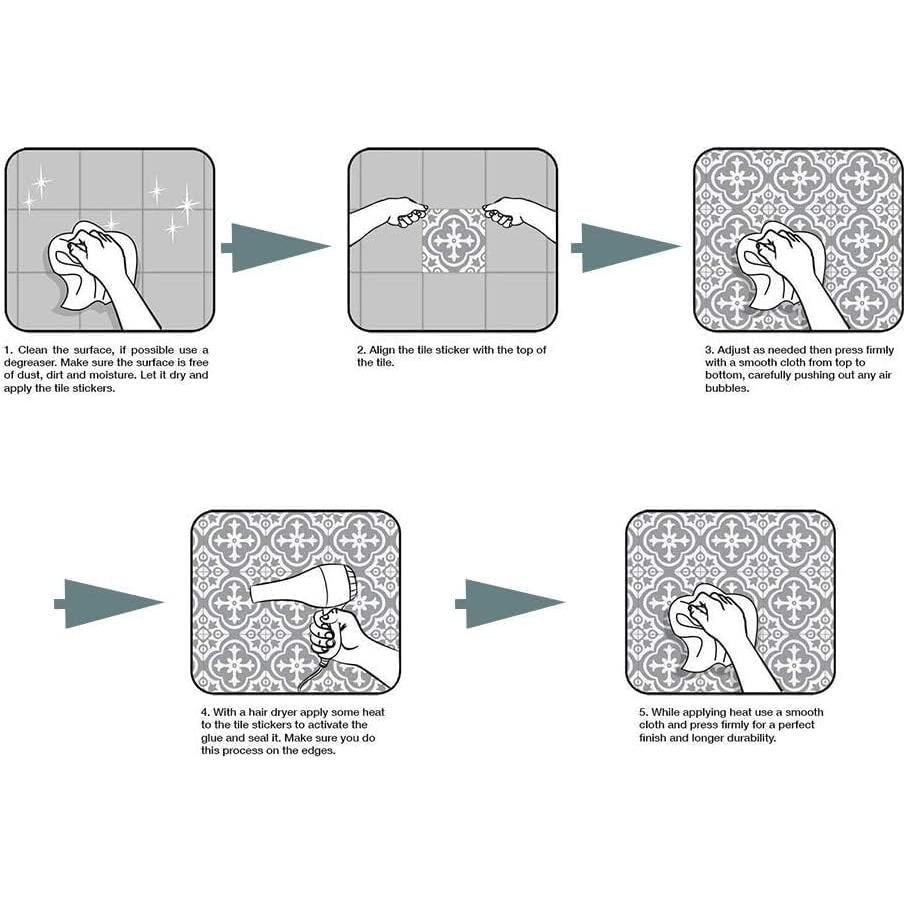 1. Clean the surface, if possible use a degreaser. Make sure the surface is free of dust, dirt and moisture. Let it dry and apply the tile stickers.

2. Align the tile sticker with the top of the tile.

3. Adjust as needed then press firmly with a smooth cloth from top to bottom, carefully pushing out any air bubbles.

4. With a hair dryer apply some heat to the tile stickers to activate the glue and seal it. Make sure you do this process on the edges.

5. While applying heat use a smooth cloth and press firmly for a perfect finish and longer durability.