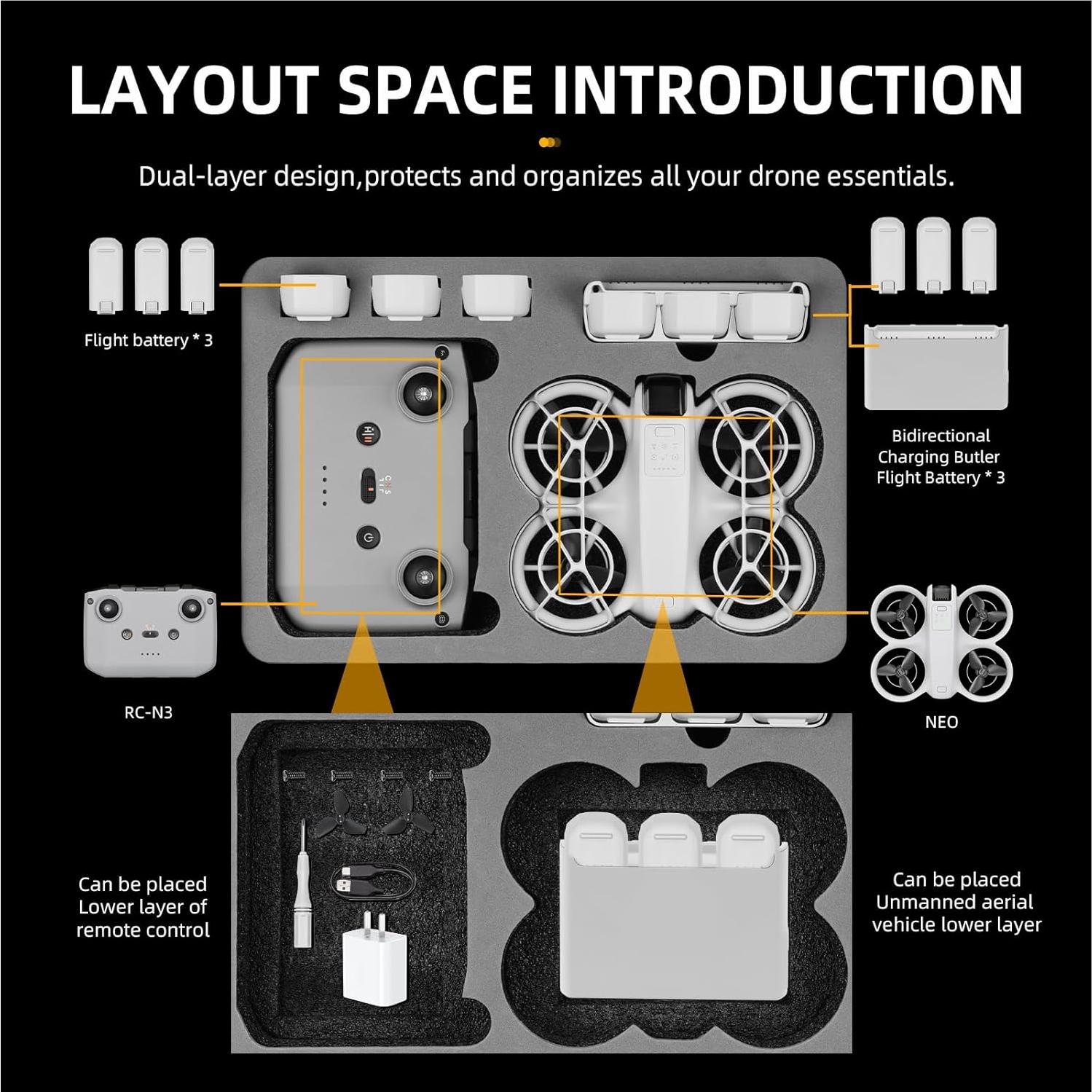 LAYOUT SPACE INTRODUCTION

Dual-layer design,protects and organizes all your drone essentials.

Flight battery * 3

Bidirectional Charging Butler Flight Battery * 3

RC-N3

NEO

Can be placed Lower layer of remote control

Can be placed Unmanned aerial vehicle lower layer