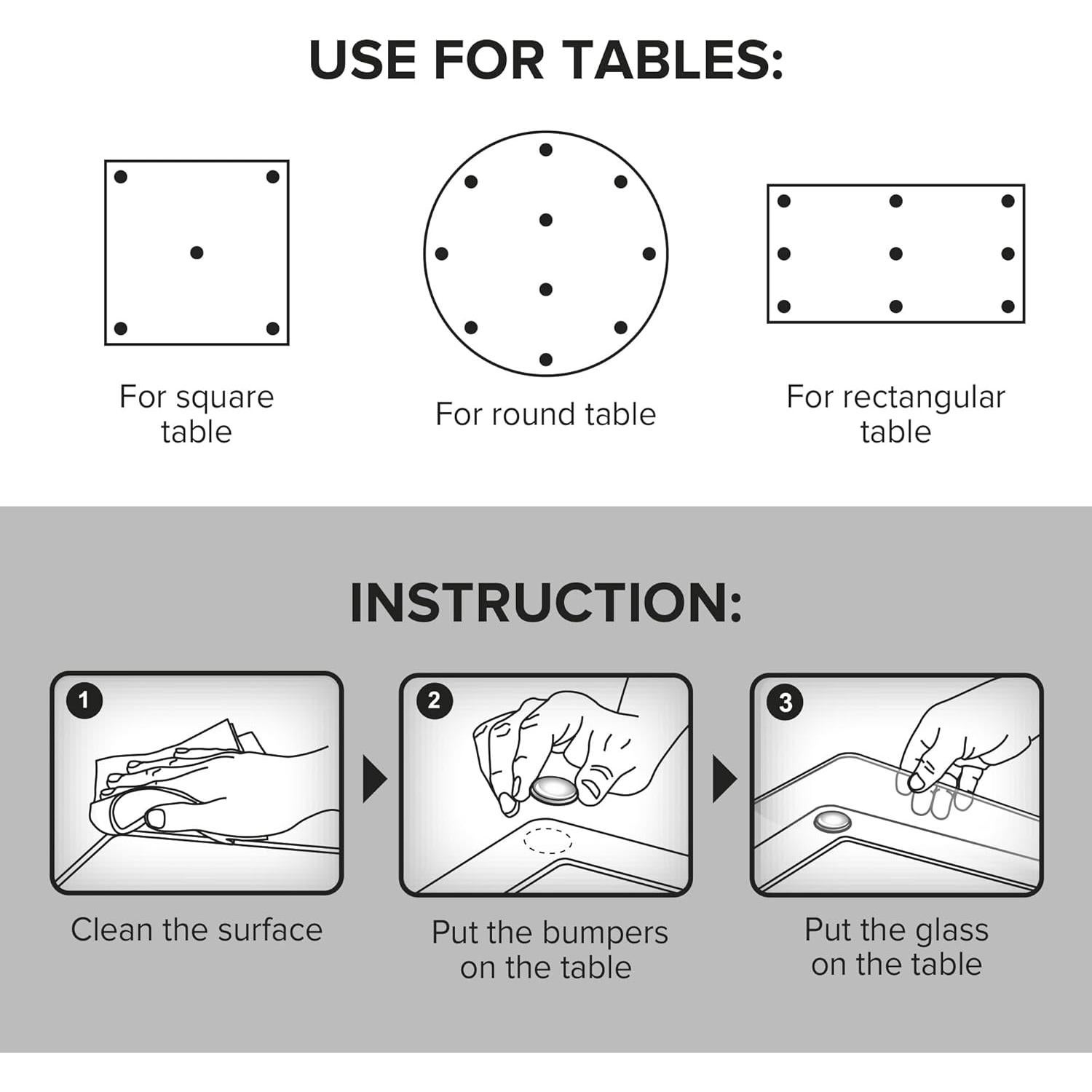 USE FOR TABLES:

For square table

For round table

For rectangular table

INSTRUCTION:

1

Clean the surface

2

Put the bumpers on the table

3

Put the glass on the table