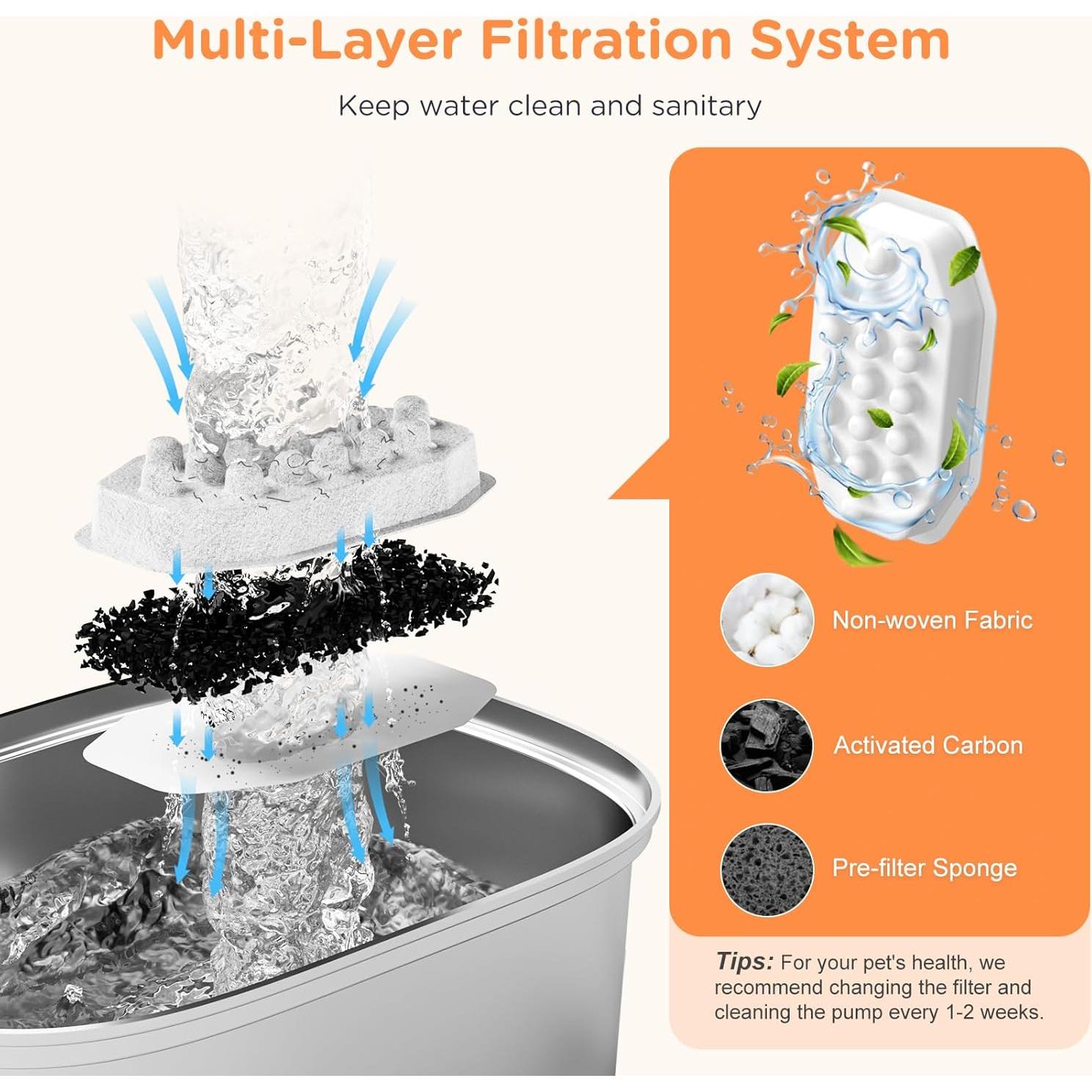 Multi-Layer Filtration System

Keep water clean and sanitary

Non-woven Fabric

Activated Carbon

Pre-filter Sponge

Tips: For your pet's health, we recommend changing the filter and cleaning the pump every 1-2 weeks.