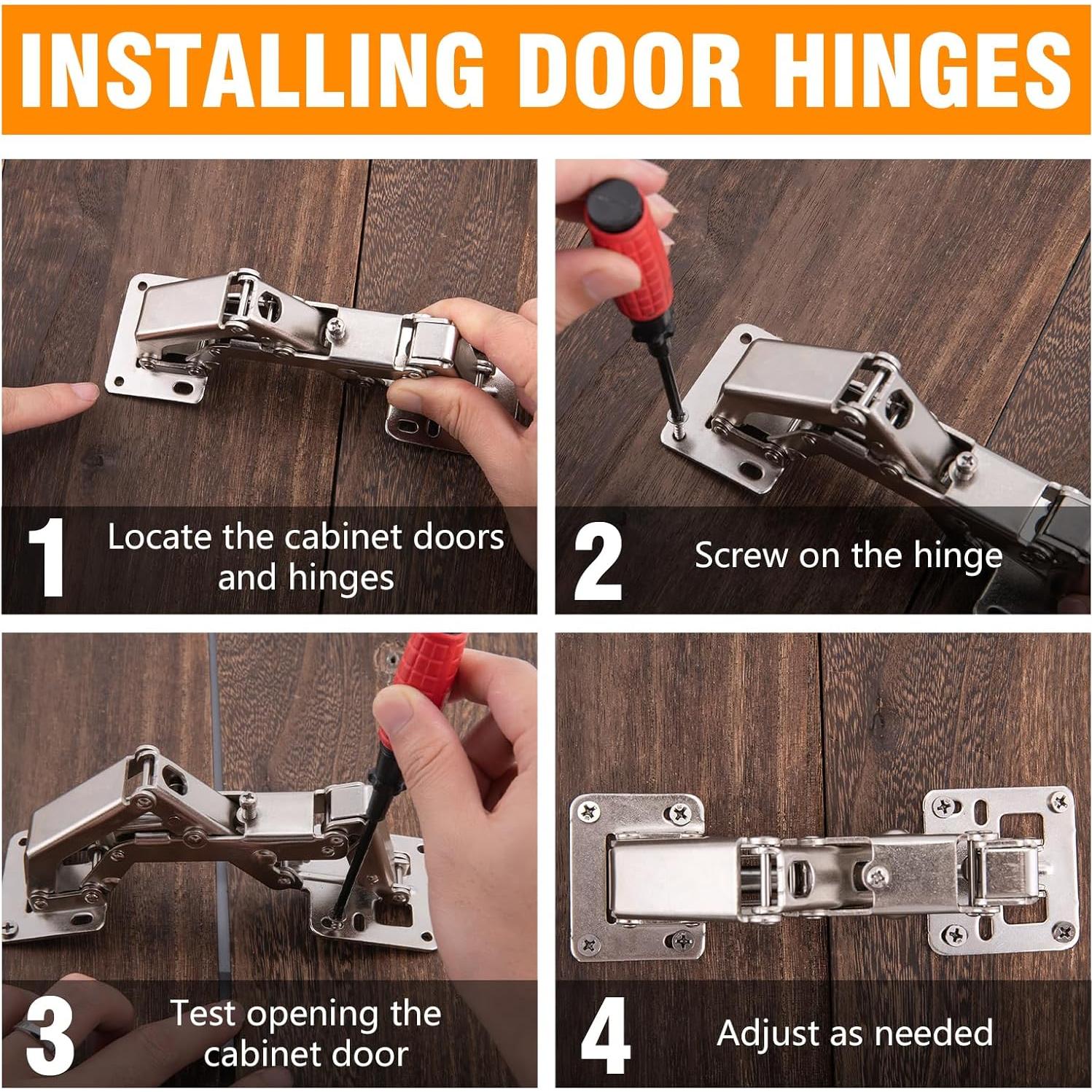 INSTALLING DOOR HINGES

1 Locate the cabinet doors and hinges

2 Screw on the hinge

3 Test opening the cabinet door

4 Adjust as needed