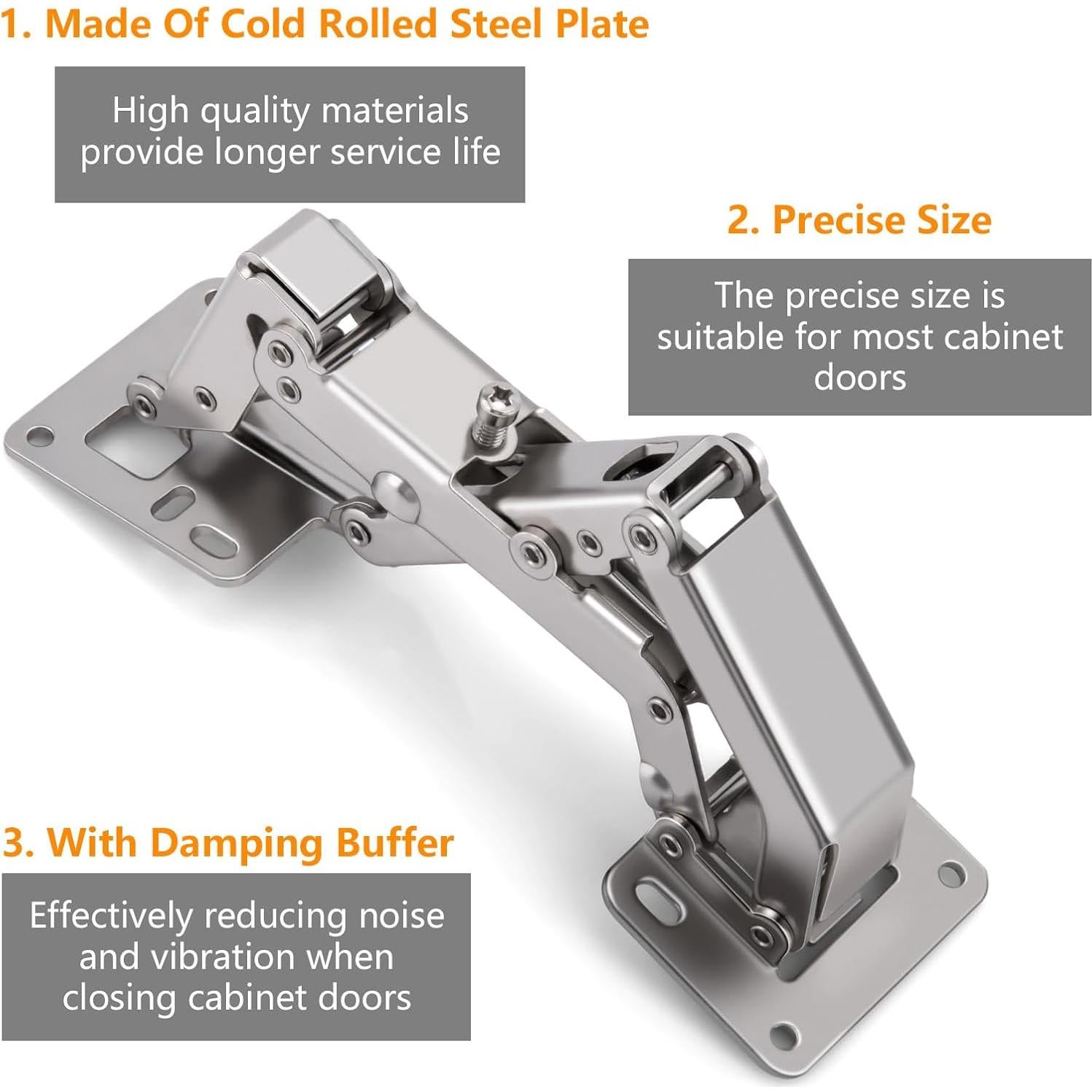 1. Made Of Cold Rolled Steel Plate

High quality materials provide longer service life

2. Precise Size

The precise size is suitable for most cabinet doors

3. With Damping Buffer

Effectively reducing noise and vibration when closing cabinet doors