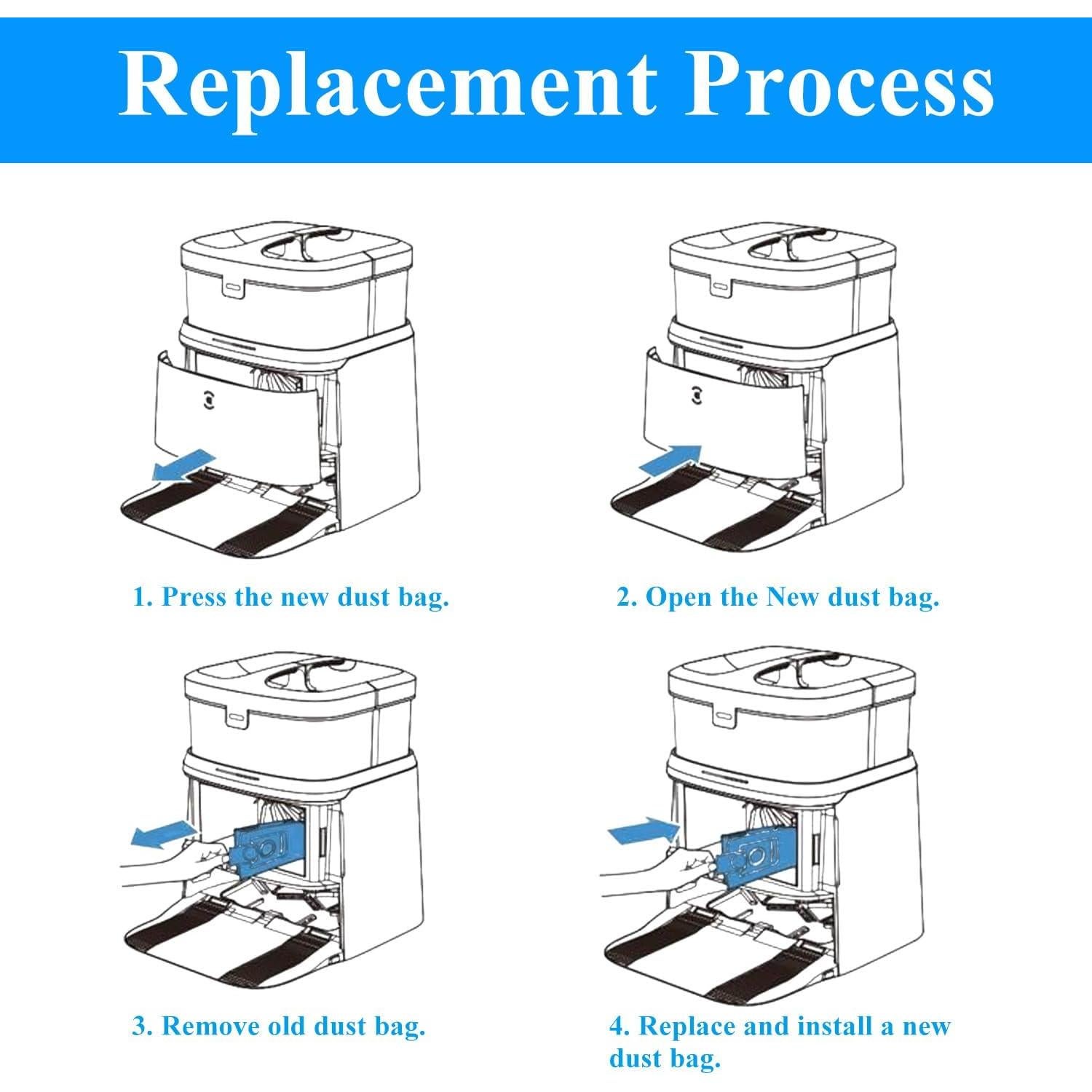 Replacement Process

1. Press the new dust bag.

2. Open the New dust bag.

3. Remove old dust bag.

4. Replace and install a new dust bag.