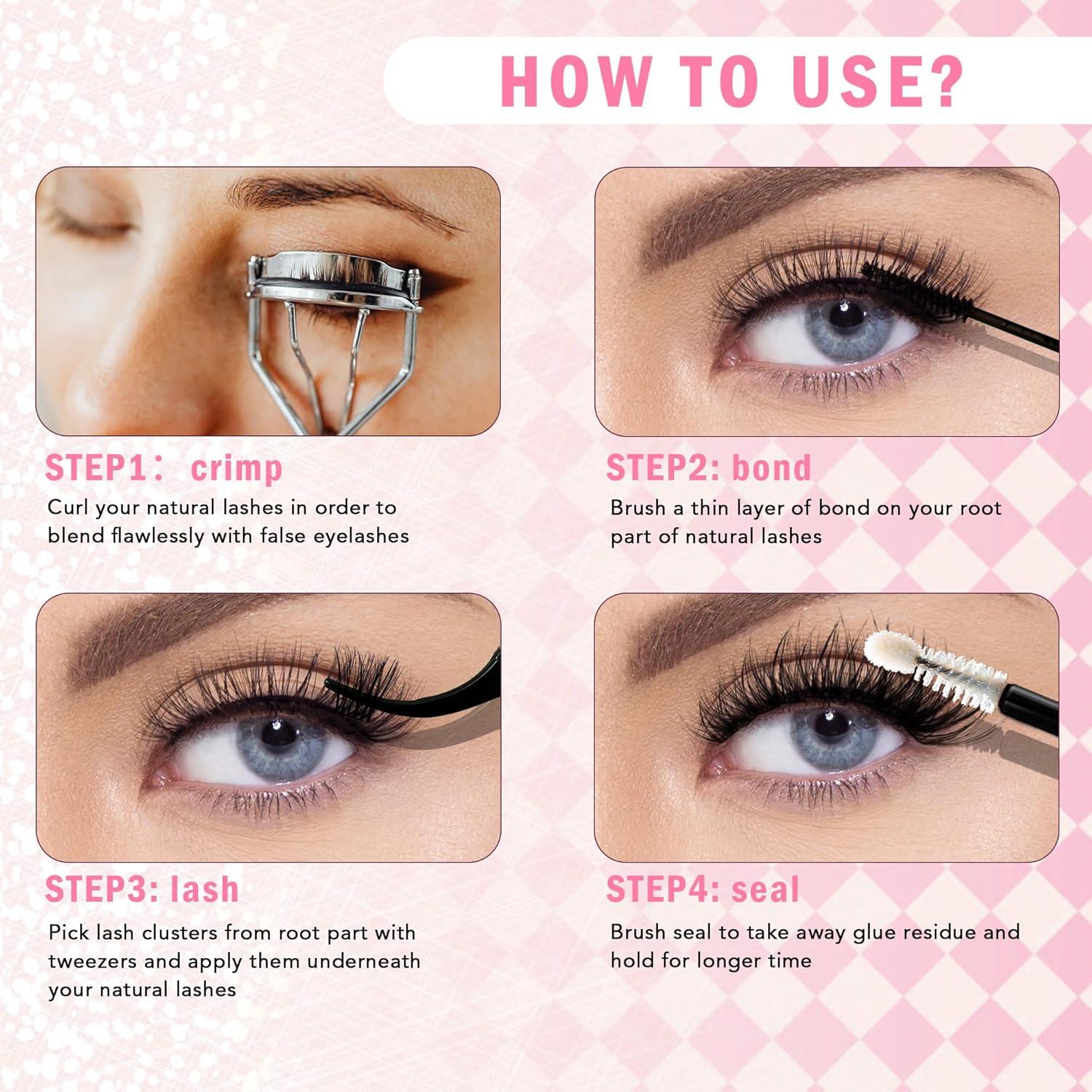 HOW TO USE?

STEP1： crimp

Curl your natural lashes in order to blend flawlessly with false eyelashes

STEP2: bond

Brush a thin layer of bond on your root part of natural lashes

STEP3: lash

Pick lash clusters from root part with tweezers and apply them underneath your natural lashes

STEP4: seal

Brush seal to take away glue residue and hold for longer time