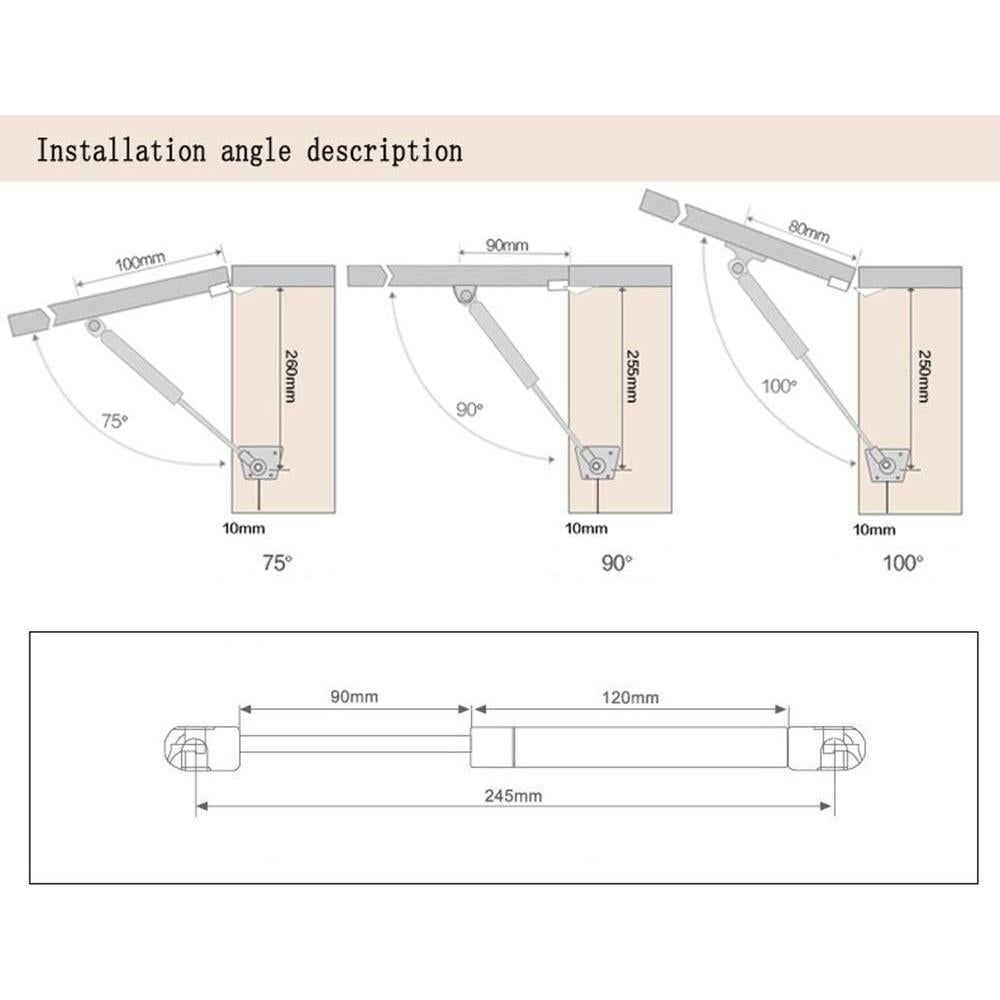 Installation angle description

100mm
260mm
75°
10mm
75°

90mm
255mm
90°
10mm
90°

80mm
250mm
100°
10mm
100°

90mm
120mm
245mm