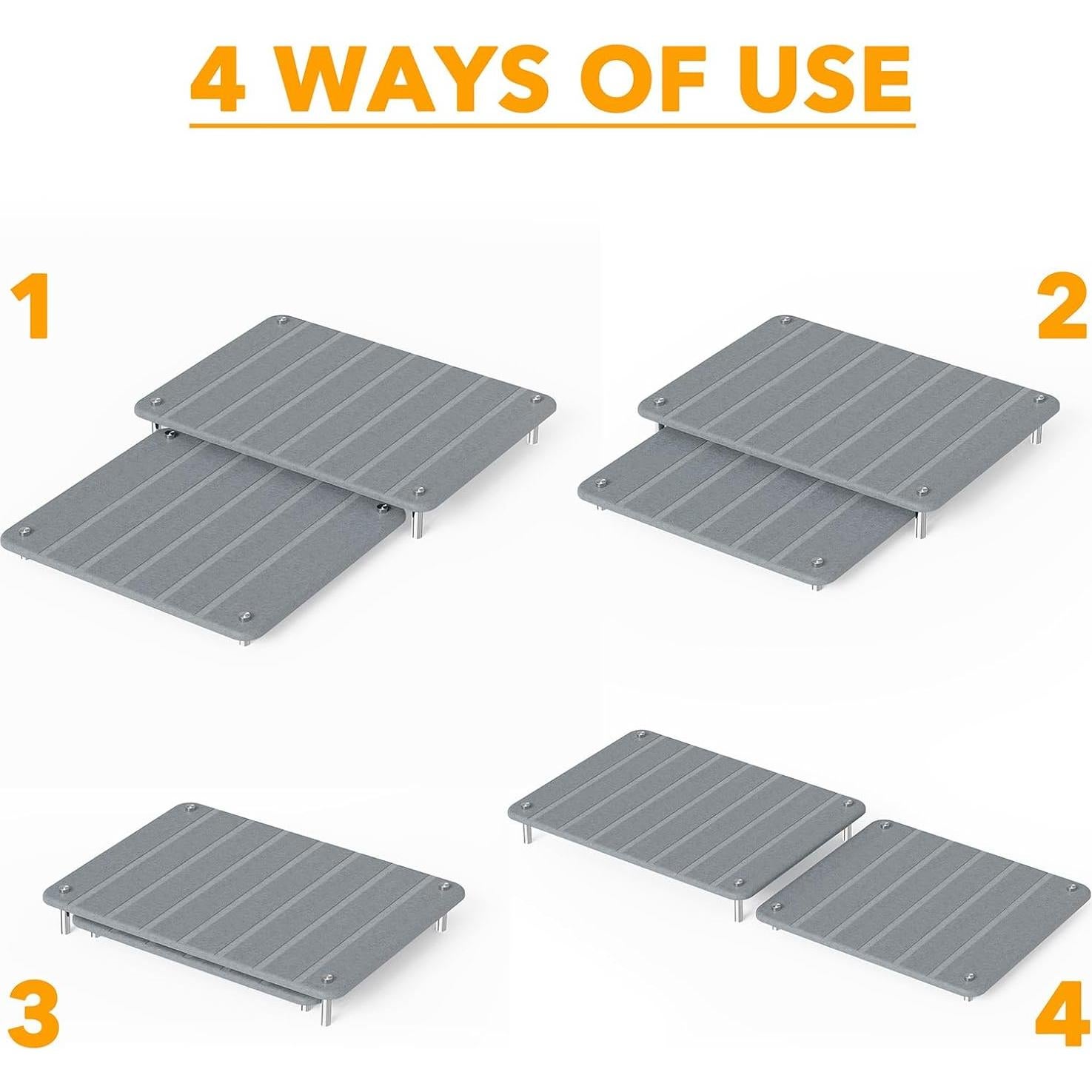 4 WAYS OF USE

1

2

3

4