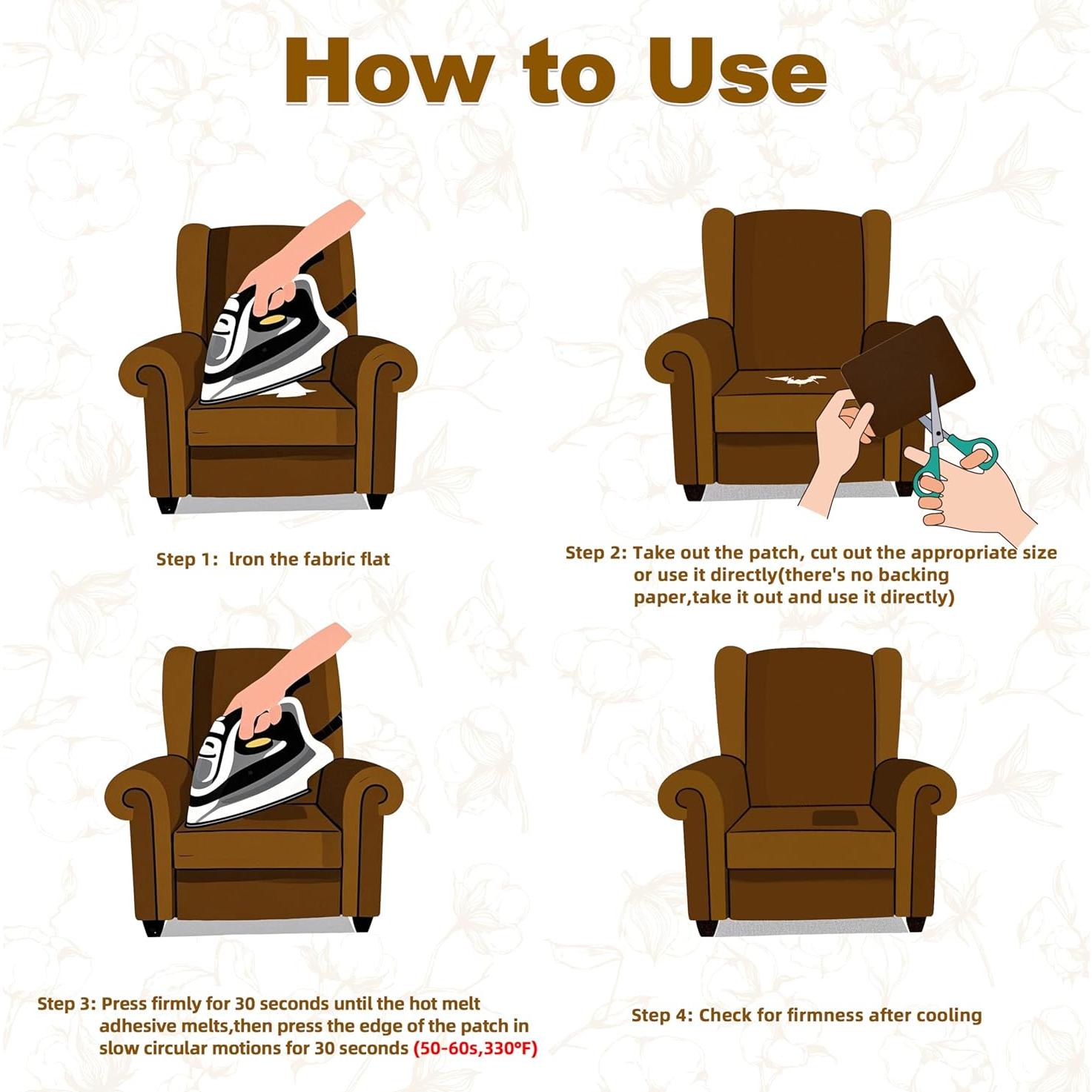 How to Use

Step 1: Iron the fabric flat

Step 2: Take out the patch, cut out the appropriate size or use it directly(there's no backing paper,take it out and use it directly)

Step 3: Press firmly for 30 seconds until the hot melt adhesive melts,then press the edge of the patch in slow circular motions for 30 seconds (50-60s,330°F)

Step 4: Check for firmness after cooling