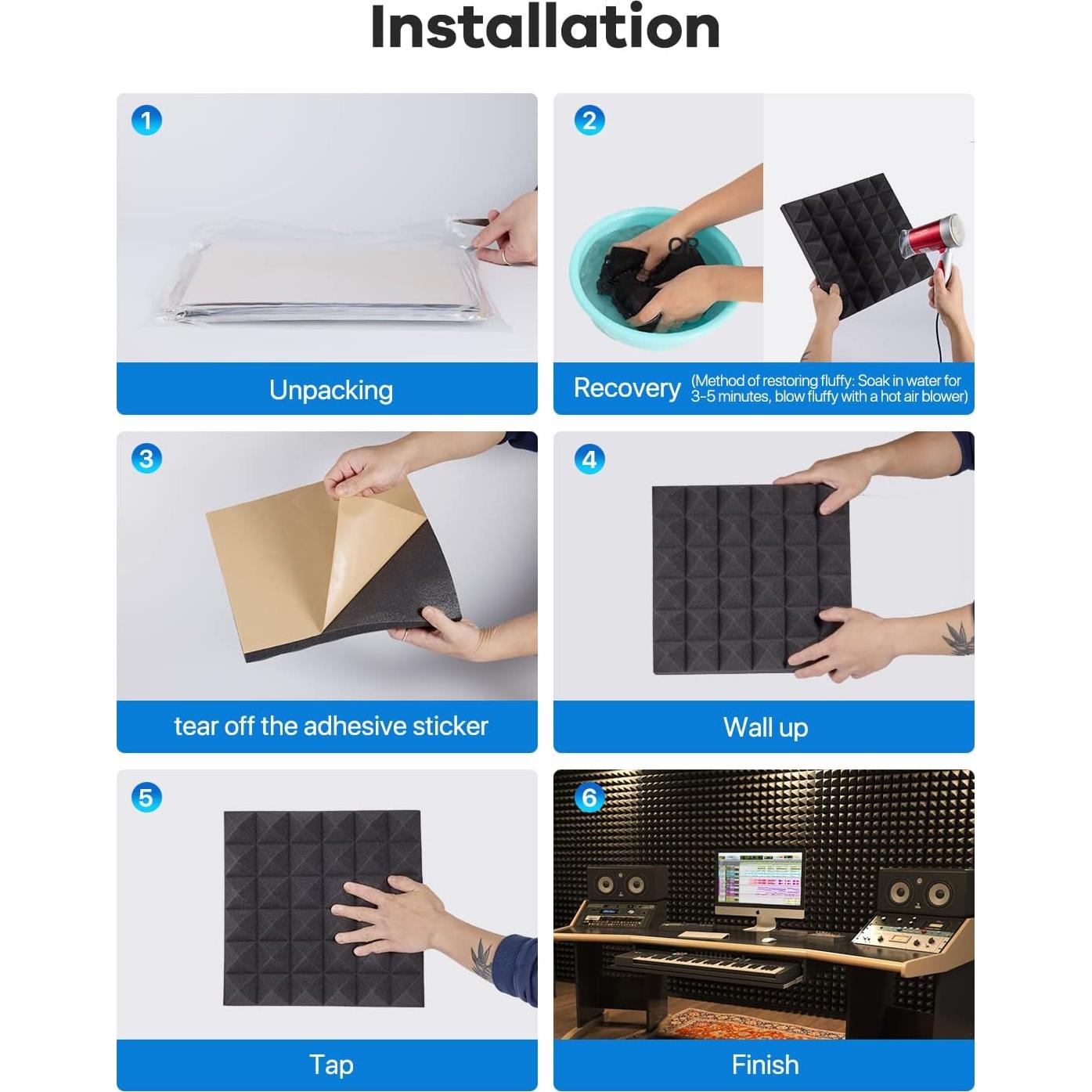 Installation

1

Unpacking

2

Recovery (Method of restoring fluffy: Soak in water for 3-5 minutes, blow fluffy with a hot air blower)

3

tear off the adhesive sticker

4

Wall up

5

Tap

6

Finish