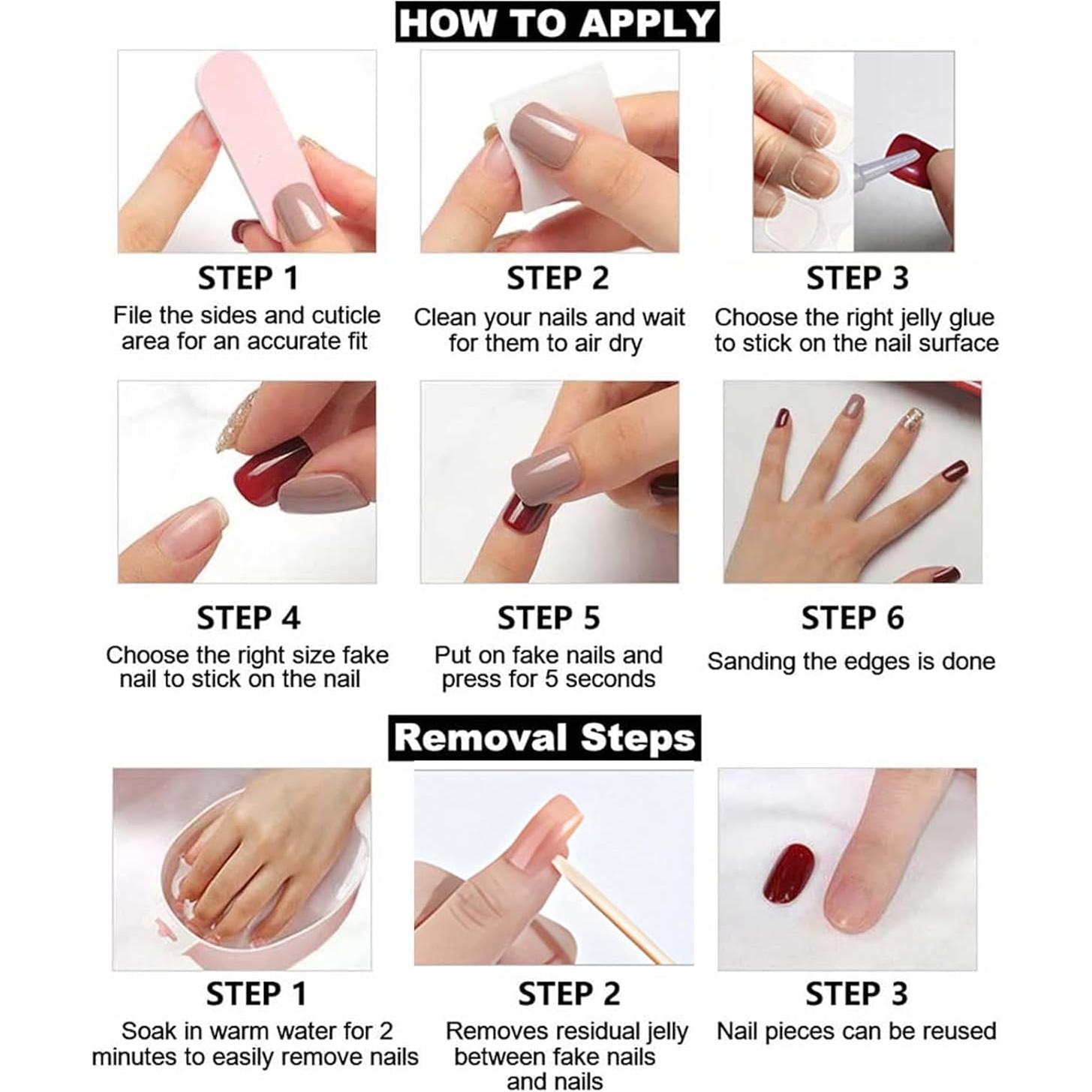 HOW TO APPLY

STEP 1
File the sides and cuticle area for an accurate fit

STEP 2
Clean your nails and wait for them to air dry

STEP 3
Choose the right jelly glue to stick on the nail surface

STEP 4
Choose the right size fake nail to stick on the nail

STEP 5
Put on fake nails and press for 5 seconds

STEP 6
Sanding the edges is done

Removal Steps

STEP 1
Soak in warm water for 2 minutes to easily remove nails

STEP 2
Removes residual jelly between fake nails and nails

STEP 3
Nail pieces can be reused