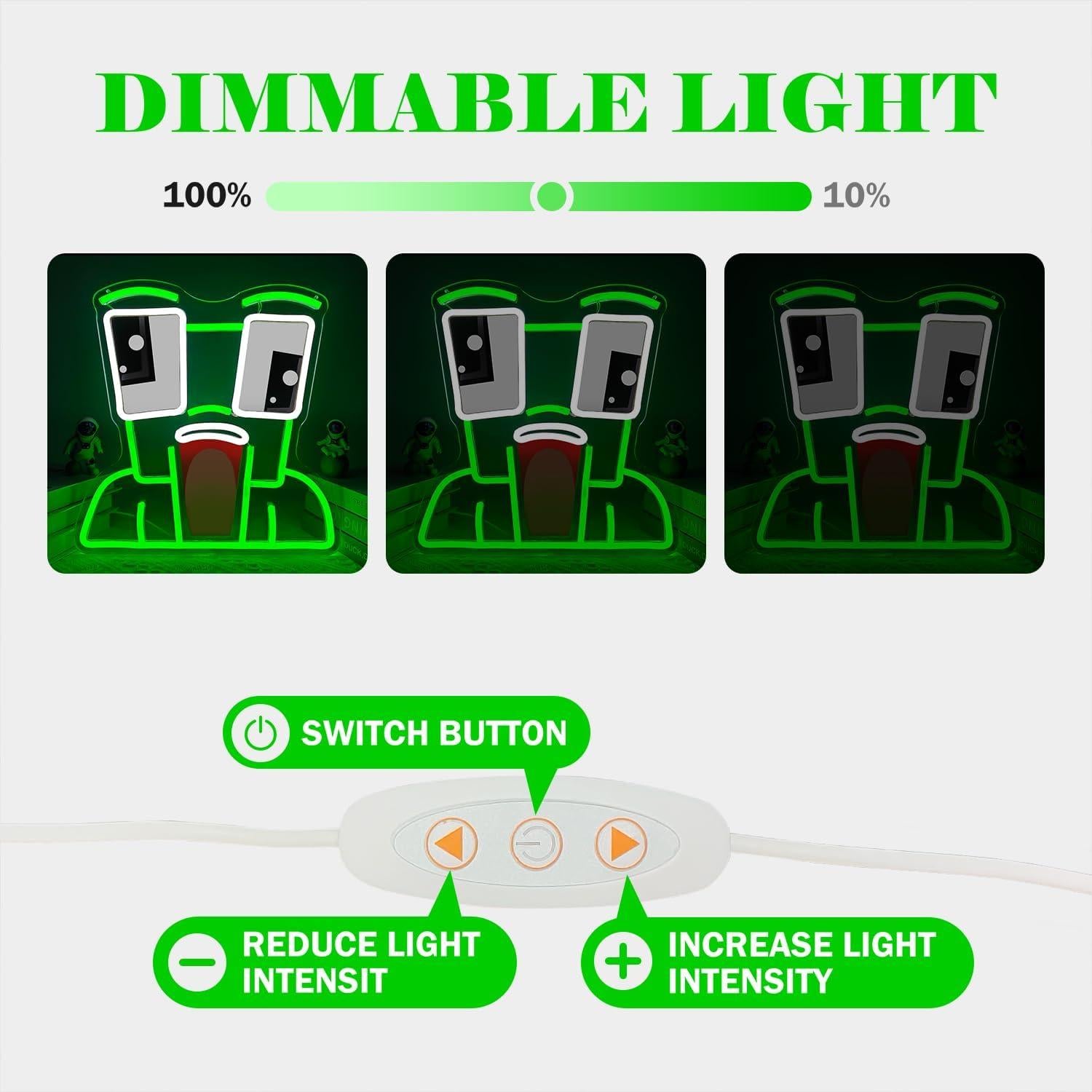 DIMMABLE LIGHT

100%

10%

SWITCH BUTTON

REDUCE LIGHT INTENSIT

INCREASE LIGHT INTENSITY