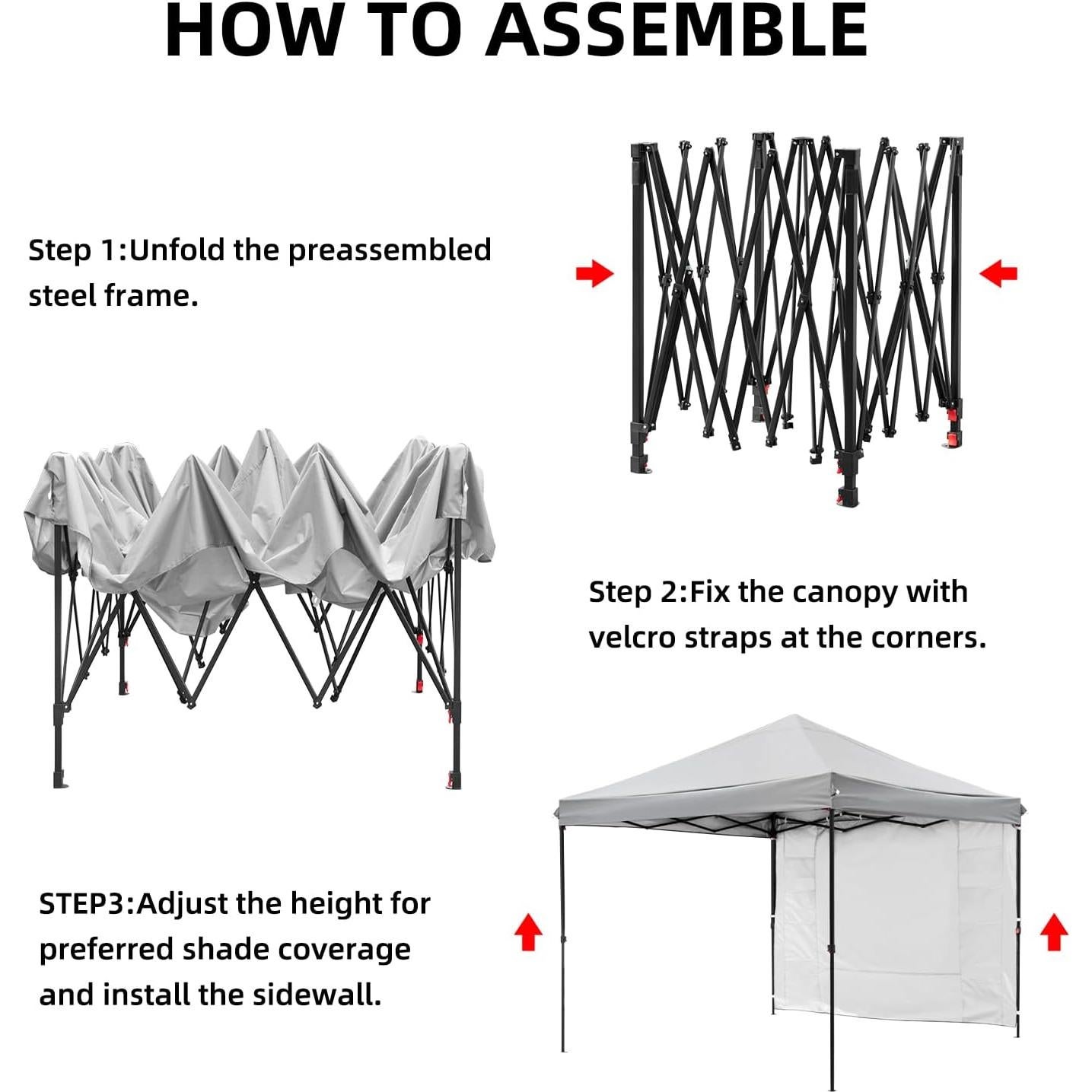 HOW TO ASSEMBLE

Step 1:Unfold the preassembled steel frame.

Step 2:Fix the canopy with velcro straps at the corners.

STEP3:Adjust the height for preferred shade coverage and install the sidewall.