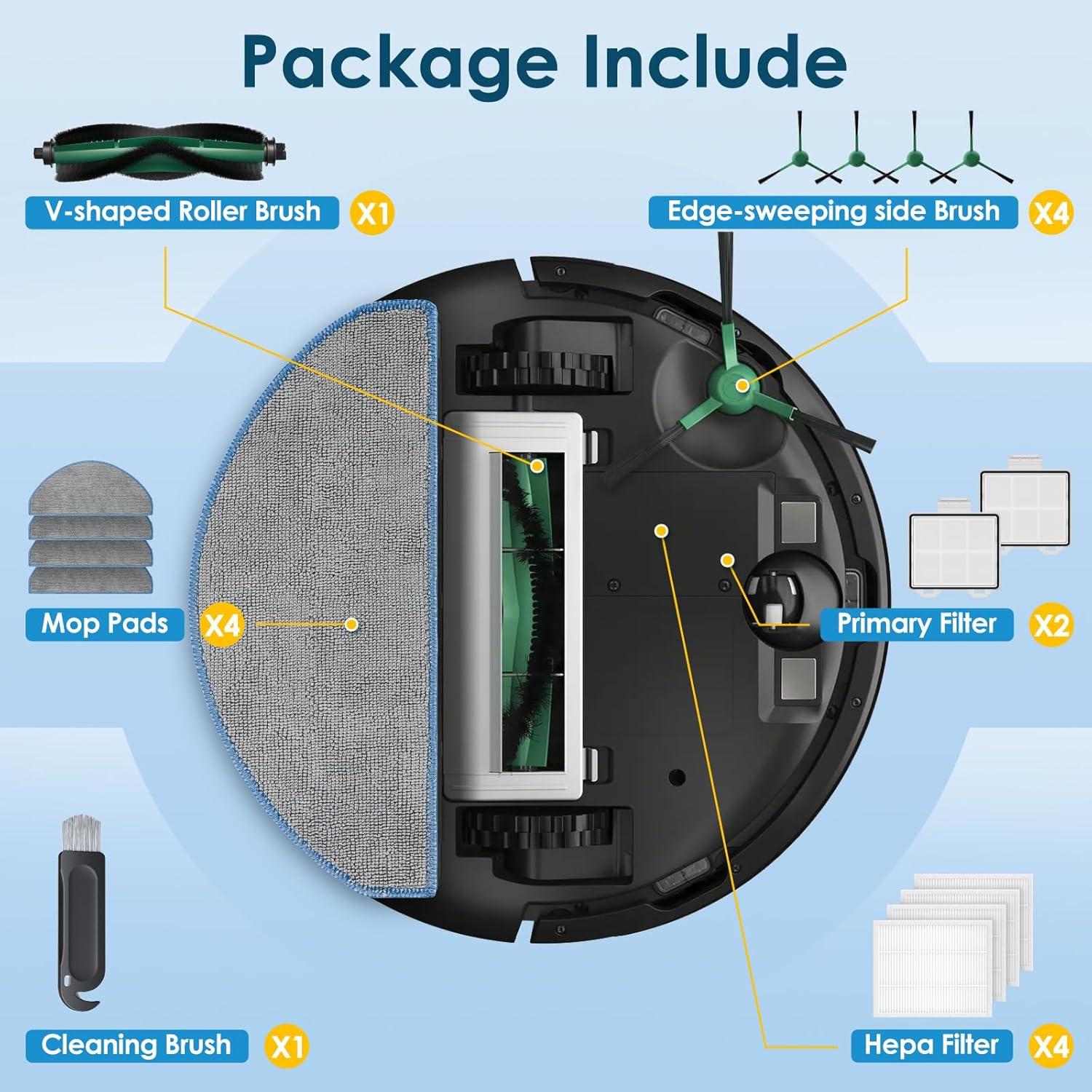 Package Include

V-shaped Roller Brush X1

Edge-sweeping side Brush X4

Mop Pads X4

Primary Filter X2

Cleaning Brush X1

Hepa Filter X4