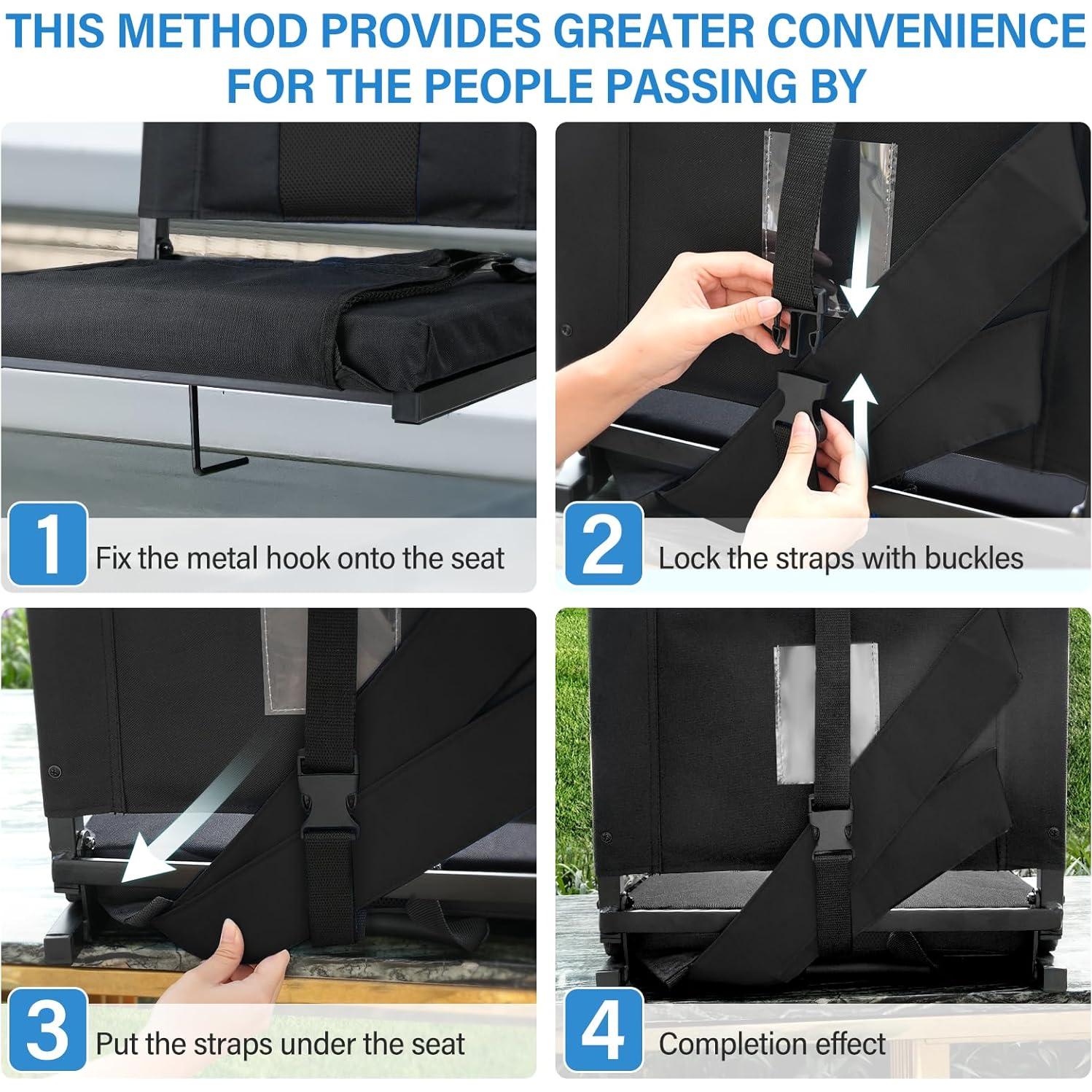 THIS METHOD PROVIDES GREATER CONVENIENCE FOR THE PEOPLE PASSING BY

1 Fix the metal hook onto the seat

2 Lock the straps with buckles

3 Put the straps under the seat

4 Completion effect