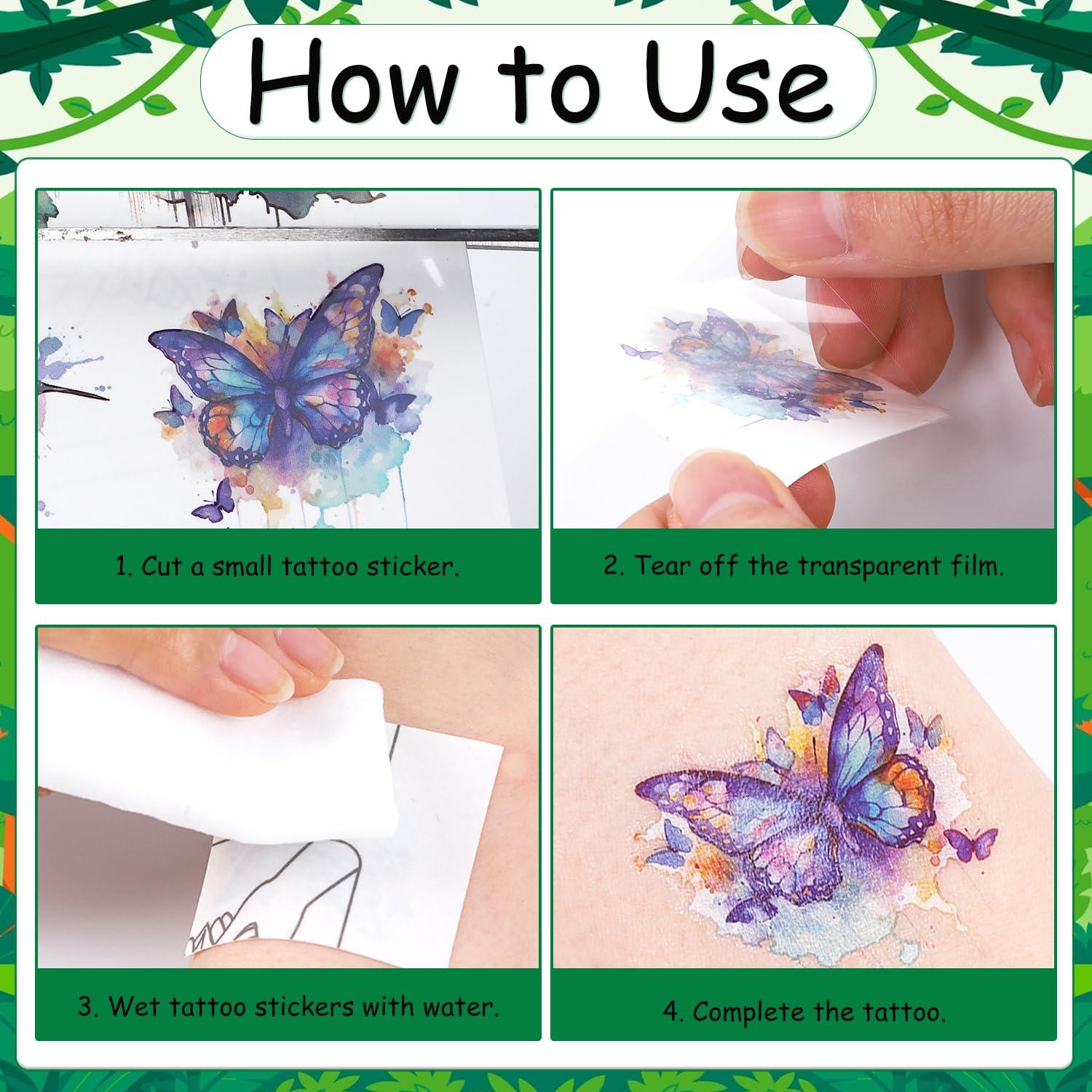 How to Use

1. Cut a small tattoo sticker.

2. Tear off the transparent film.

3. Wet tattoo stickers with water.

4. Complete the tattoo.