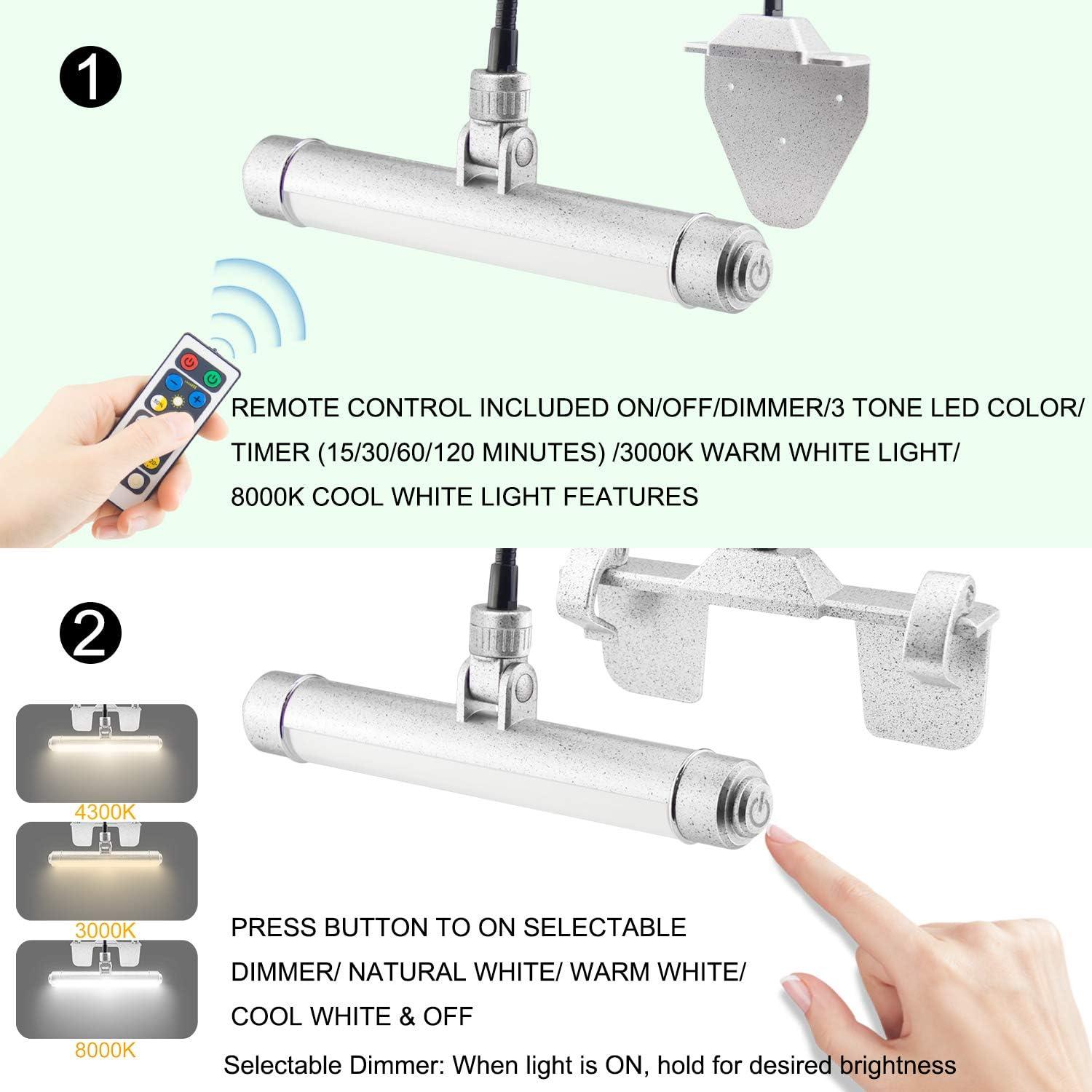 1

REMOTE CONTROL INCLUDED ON/OFF/DIMMER/3 TONE LED COLOR/ TIMER (15/30/60/120 MINUTES) /3000K WARM WHITE LIGHT/ 8000K COOL WHITE LIGHT FEATURES

2

4300K

3000K

8000K

PRESS BUTTON TO ON SELECTABLE DIMMER/ NATURAL WHITE/ WARM WHITE/ COOL WHITE & OFF

Selectable Dimmer: When light is ON, hold for desired brightness