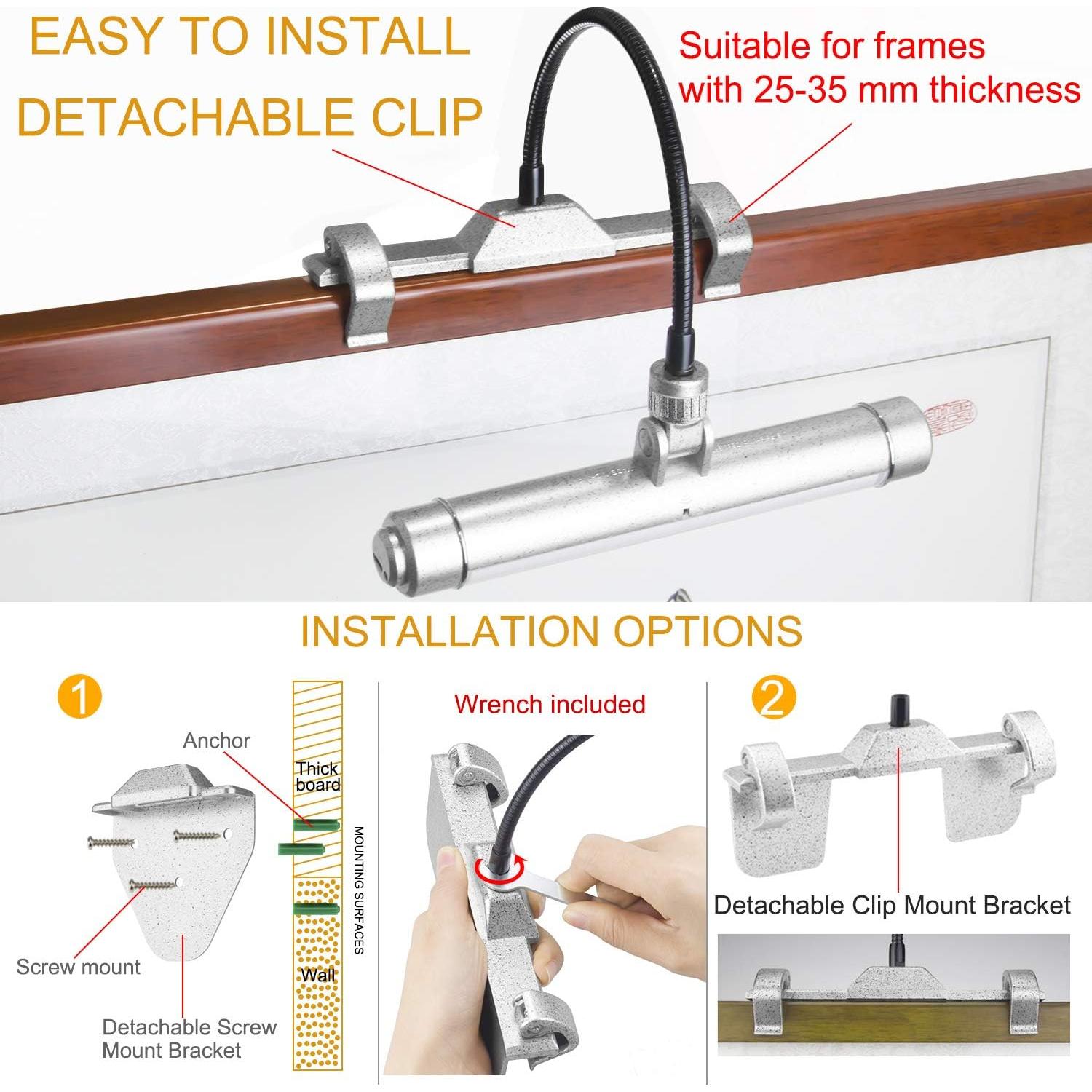 EASY TO INSTALL
DETACHABLE CLIP

Suitable for frames with 25-35 mm thickness

INSTALLATION OPTIONS

1

Anchor

Thick board

MOUNTING SURFACES

Wall

Screw mount

Detachable Screw Mount Bracket

Wrench included

2

Detachable Clip Mount Bracket