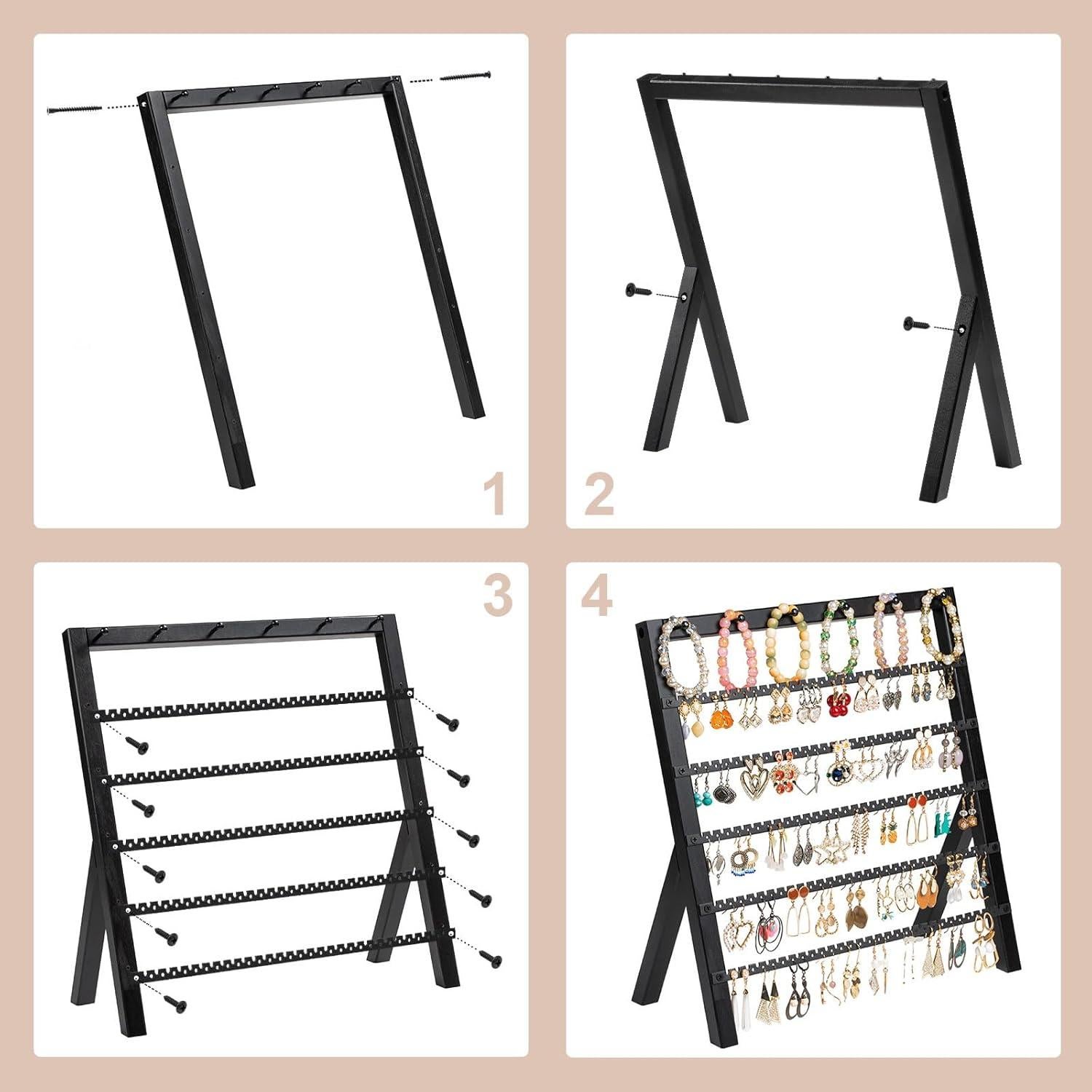 1

2

3

4