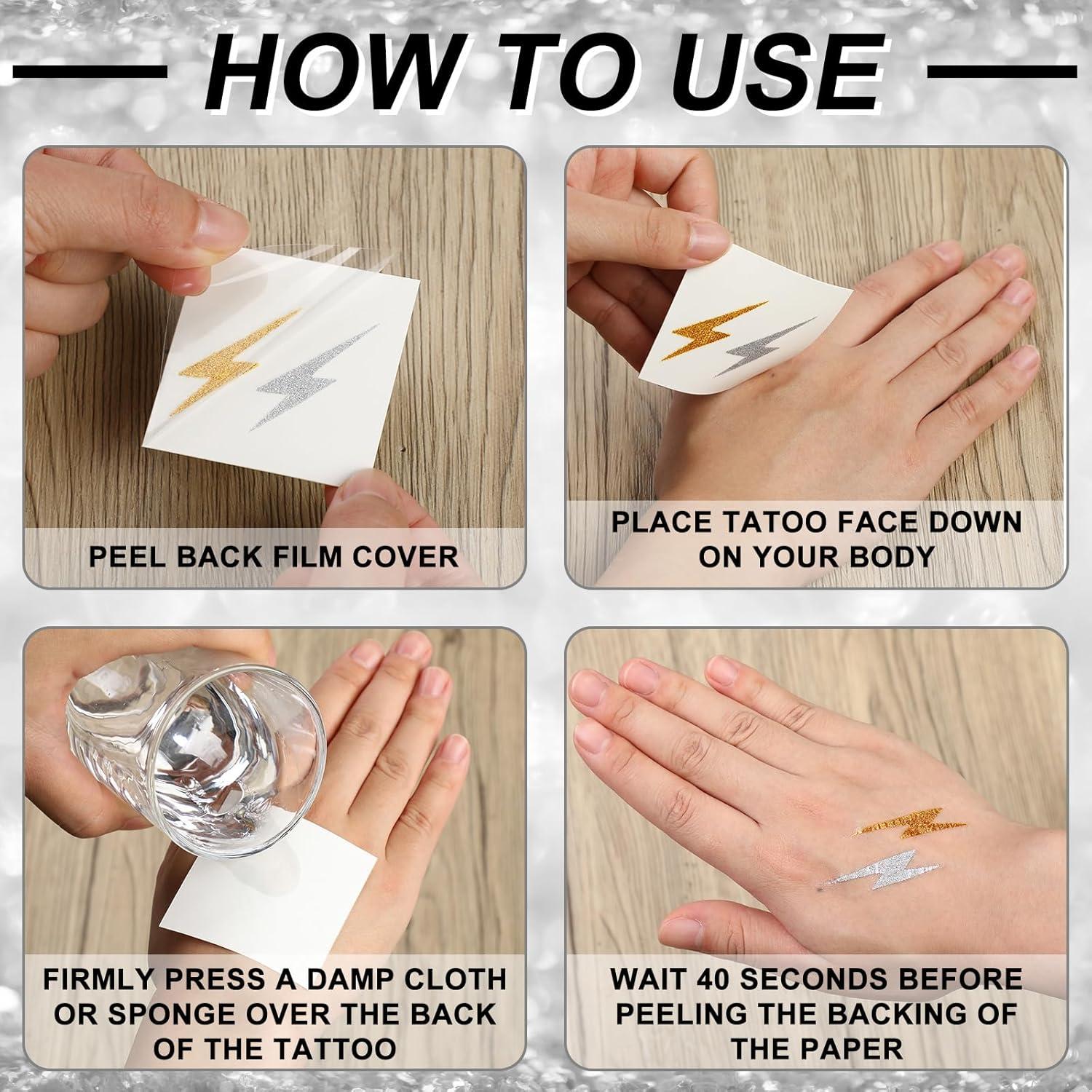 HOW TO USE

PEEL BACK FILM COVER

PLACE TATOO FACE DOWN ON YOUR BODY

FIRMLY PRESS A DAMP CLOTH OR SPONGE OVER THE BACK OF THE TATTOO

WAIT 40 SECONDS BEFORE PEELING THE BACKING OF THE PAPER