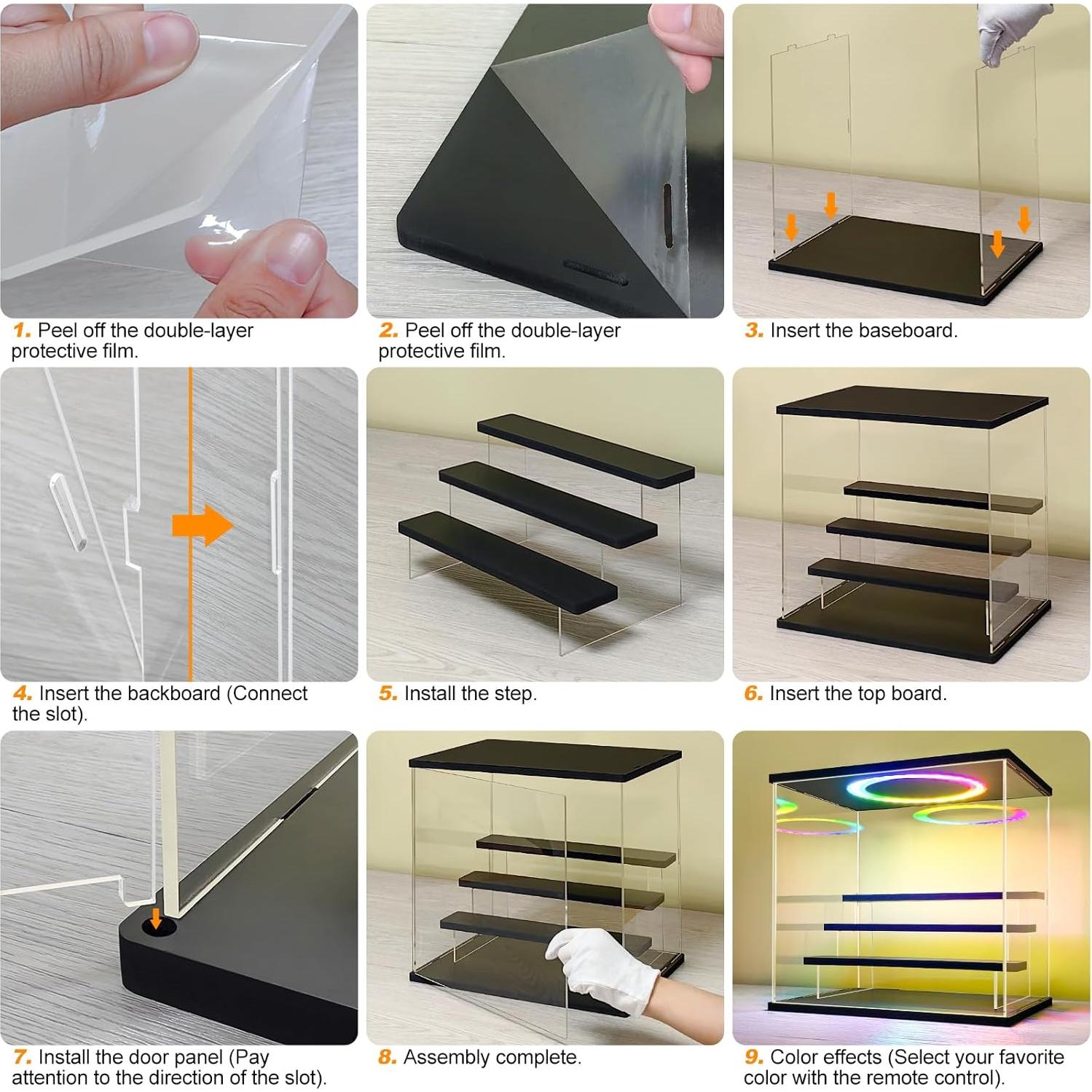 1. Peel off the double-layer protective film.

2. Peel off the double-layer protective film.

3. Insert the baseboard.

4. Insert the backboard (Connect the slot).

5. Install the step.

6. Insert the top board.

7. Install the door panel (Pay attention to the direction of the slot).

8. Assembly complete.

9. Color effects (Select your favorite color with the remote control).