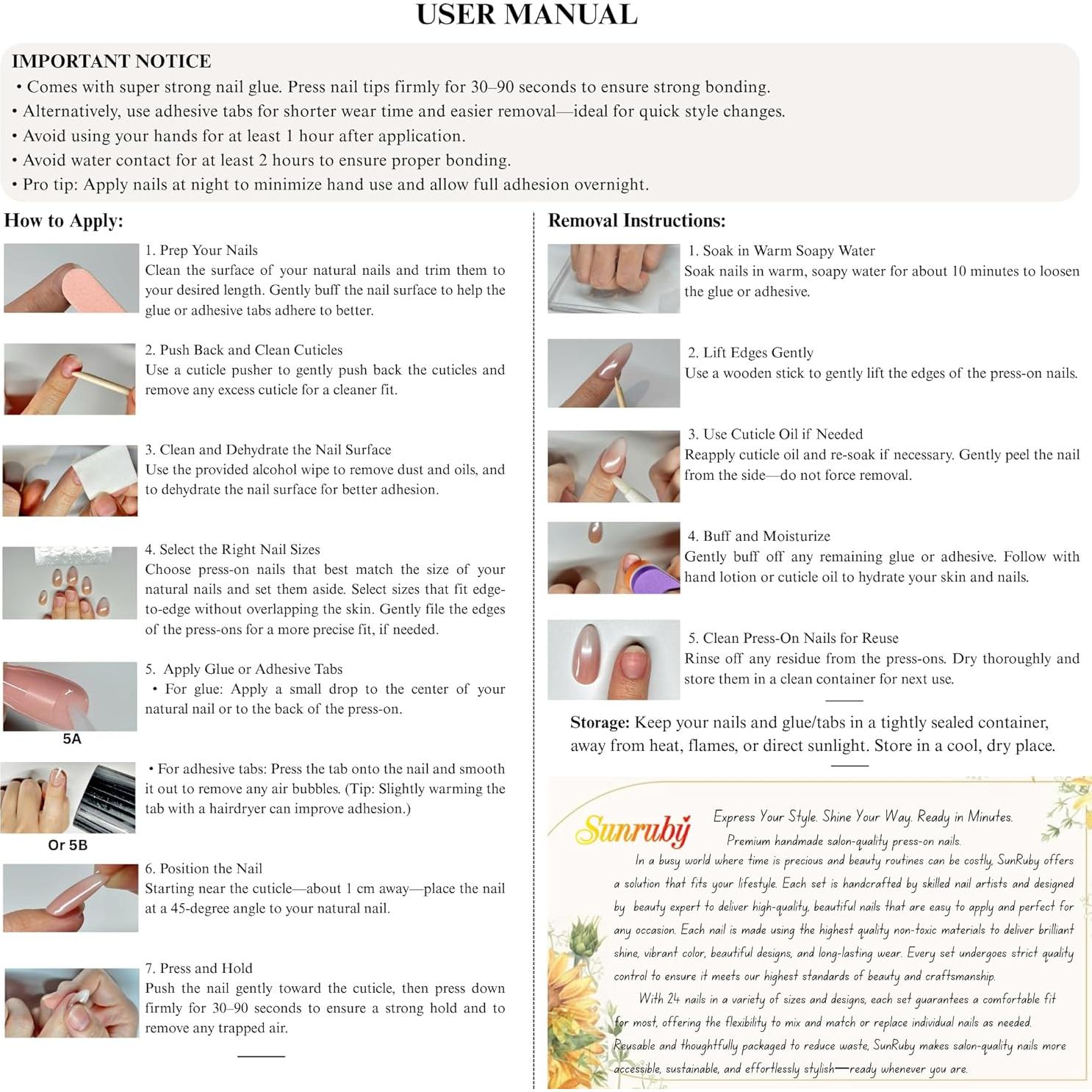 USER MANUAL

IMPORTANT NOTICE
• Comes with super strong nail glue. Press nail tips firmly for 30–90 seconds to ensure strong bonding.
• Alternatively, use adhesive tabs for shorter wear time and easier removal—ideal for quick style changes.
• Avoid using your hands for at least 1 hour after application.
• Avoid water contact for at least 2 hours to ensure proper bonding.
• Pro tip: Apply nails at night to minimize hand use and allow full adhesion overnight.

How to Apply:

1. Prep Your Nails
Clean the surface of your natural nails and trim them to your desired length. Gently buff the nail surface to help the glue or adhesive tabs adhere to better.

2. Push Back and Clean Cuticles
Use a cuticle pusher to gently push back the cuticles and remove any excess cuticle for a cleaner fit.

3. Clean and Dehydrate the Nail Surface
Use the provided alcohol wipe to remove dust and oils, and to dehydrate the nail surface for better adhesion.

4. Select the Right Nail Sizes
Choose press-on nails that best match the size of your natural nails and set them aside. Select sizes that fit edge-to-edge without overlapping the skin. Gently file the edges of the press-ons for a more precise fit, if needed.

5. Apply Glue or Adhesive Tabs
• For glue: Apply a small drop to the center of your natural nail or to the back of the press-on.

5A

• For adhesive tabs: Press the tab onto the nail and smooth it out to remove any air bubbles. (Tip: Slightly warming the tab with a hairdryer can improve adhesion.)

Or 5B

6. Position the Nail
Starting near the cuticle—about 1 cm away—place the nail at a 45-degree angle to your natural nail.

7. Press and Hold
Push the nail gently toward the cuticle, then press down firmly for 30–90 seconds to ensure a strong hold and to remove any trapped air.

Removal Instructions:

1. Soak in Warm Soapy Water
Soak nails in warm, soapy water for about 10 minutes to loosen the glue or adhesive.

2. Lift Edges Gently
Use a wooden stick to gently lift the edges of the press-on nails.

3. Use Cuticle Oil if Needed
Reapply cuticle oil and re-soak if necessary. Gently peel the nail from the side—do not force removal.

4. Buff and Moisturize
Gently buff off any remaining glue or adhesive. Follow with hand lotion or cuticle oil to hydrate your skin and nails.

5. Clean Press-On Nails for Reuse
Rinse off any residue from the press-ons. Dry thoroughly and store them in a clean container for next use.

Storage: Keep your nails and glue/tabs in a tightly sealed container, away from heat, flames, or direct sunlight. Store in a cool, dry place.

Sunruby

Express Your Style. Shine Your Way. Ready in Minutes.
Premium handmade salon-quality press-on nails.
In a busy world where time is precious and beauty routines can be costly, SunRuby offers a solution that fits your lifestyle. Each set is handcrafted by skilled nail artists and designed by beauty expert to deliver high-quality, beautiful nails that are easy to apply and perfect for any occasion. Each nail is made using the highest quality non-toxic materials to deliver brilliant shine, vibrant color, beautiful designs, and long-lasting wear. Every set undergoes strict quality control to ensure it meets our highest standards of beauty and craftsmanship.
With 24 nails in a variety of sizes and designs, each set guarantees a comfortable fit for most, offering the flexibility to mix and match or replace individual nails as needed. Reusable and thoughtfully packaged to reduce waste, SunRuby makes salon-quality nails more accessible, sustainable, and effortlessly stylish—ready whenever you are.