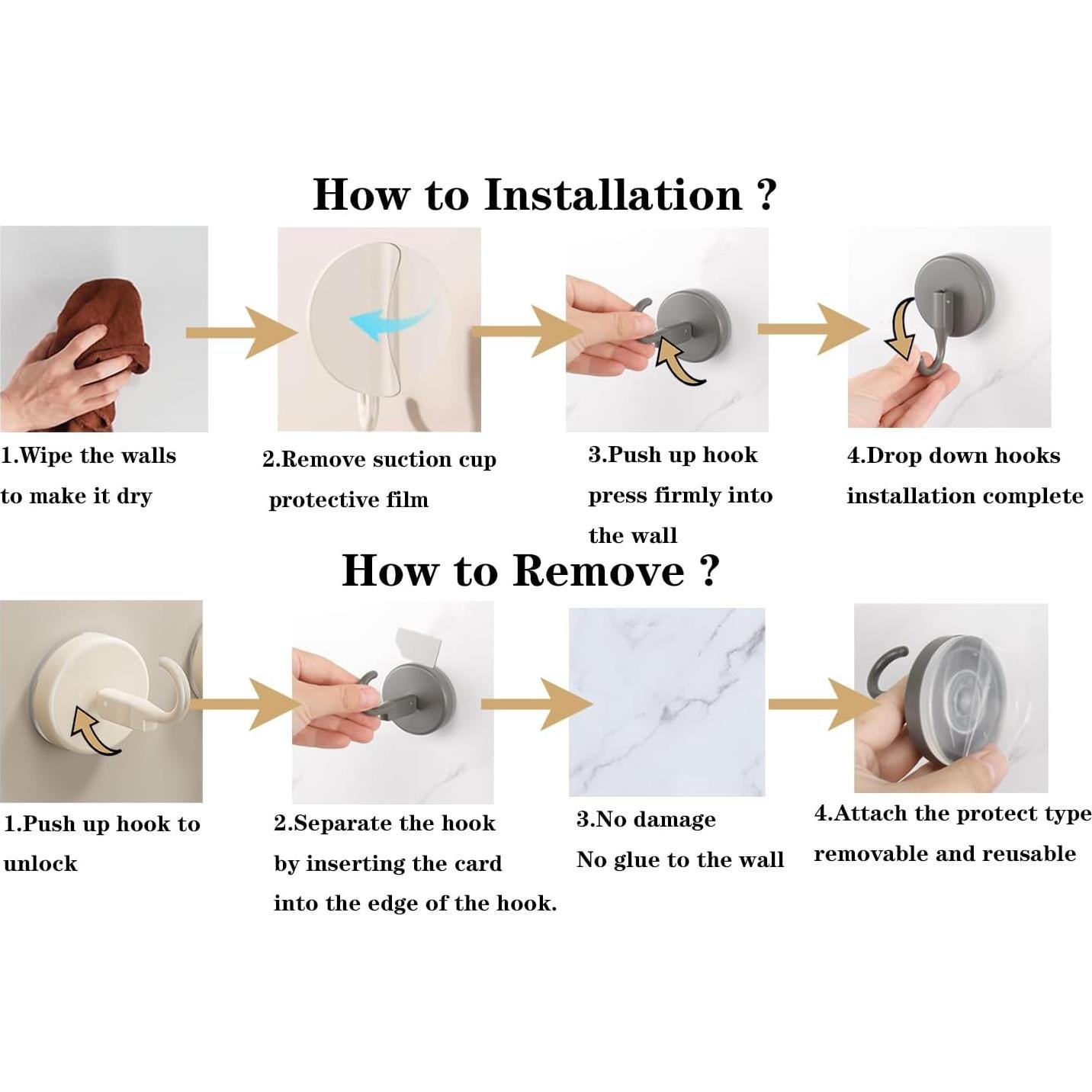 How to Installation ?

1.Wipe the walls to make it dry

2.Remove suction cup protective film

3.Push up hook press firmly into the wall

4.Drop down hooks installation complete

How to Remove ?

1.Push up hook to unlock

2.Separate the hook by inserting the card into the edge of the hook.

3.No damage No glue to the wall

4.Attach the protect type removable and reusable