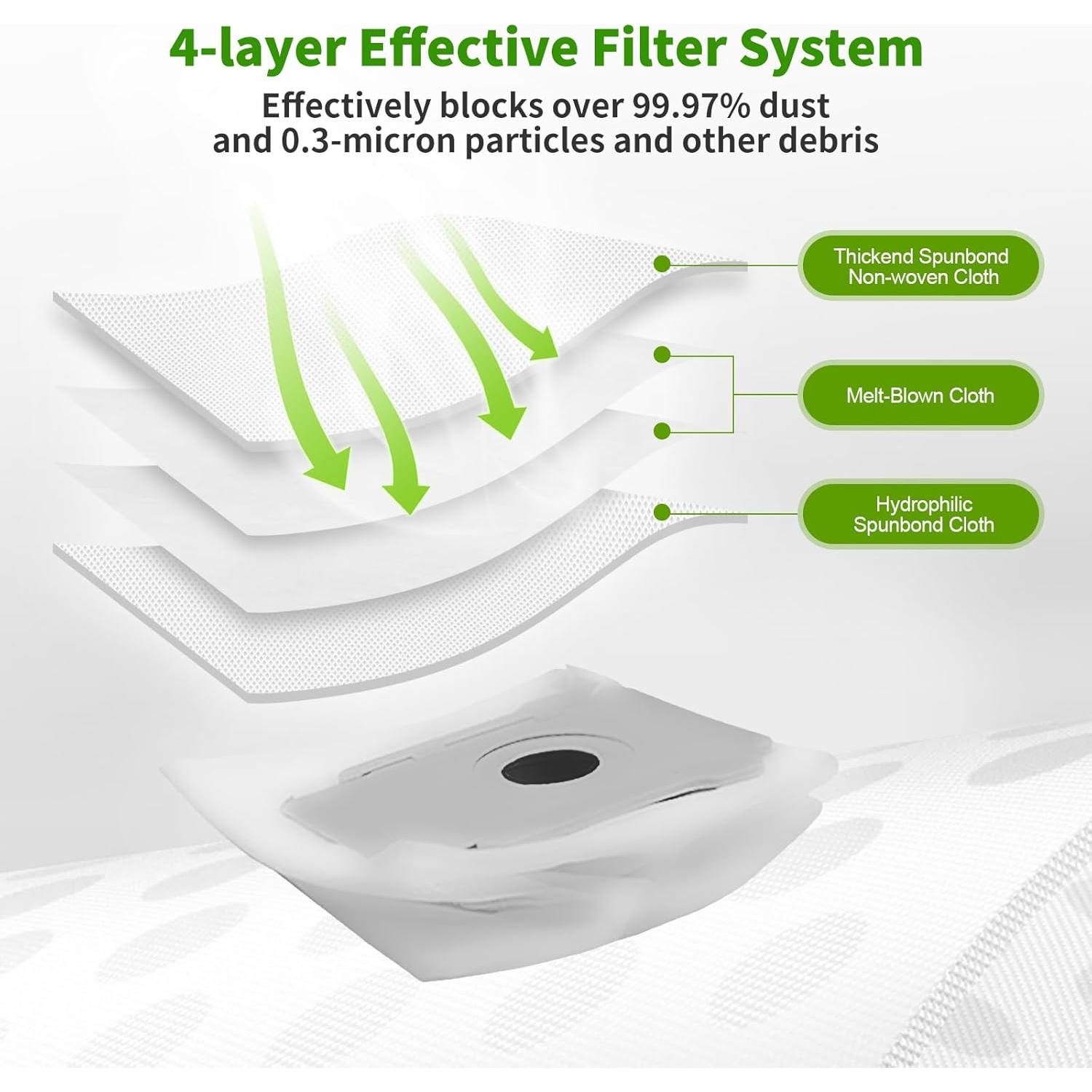 4-layer Effective Filter System

Effectively blocks over 99.97% dust and 0.3-micron particles and other debris

Thickend Spunbond Non-woven Cloth

Melt-Blown Cloth

Hydrophilic Spunbond Cloth