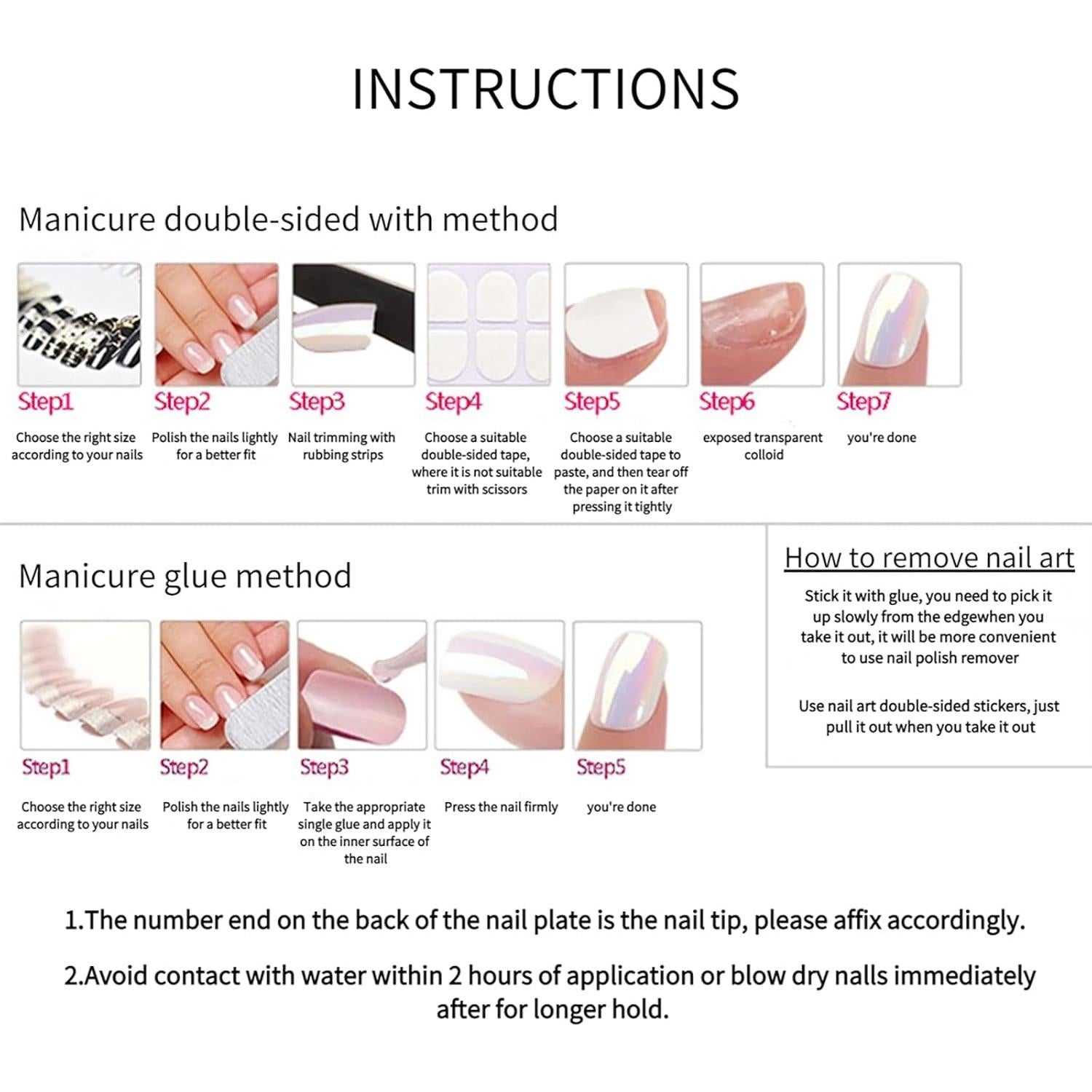 INSTRUCTIONS

Manicure double-sided with method

Step1
Choose the right size according to your nails

Step2
Polish the nails lightly for a better fit

Step3
Nail trimming with rubbing strips

Step4
Choose a suitable double-sided tape, where it is not suitable trim with scissors

Step5
Choose a suitable double-sided tape to paste, and then tear off the paper on it after pressing it tightly

Step6
exposed transparent colloid

Step7
you're done

Manicure glue method

Step1
Choose the right size according to your nails

Step2
Polish the nails lightly for a better fit

Step3
Take the appropriate single glue and apply it on the inner surface of the nail

Step4
Press the nail firmly

Step5
you're done

How to remove nail art

Stick it with glue, you need to pick it up slowly from the edgewhen you take it out, it will be more convenient to use nail polish remover

Use nail art double-sided stickers, just pull it out when you take it out

1.The number end on the back of the nail plate is the nail tip, please affix accordingly.

2.Avoid contact with water within 2 hours of application or blow dry nalls immediately after for longer hold.