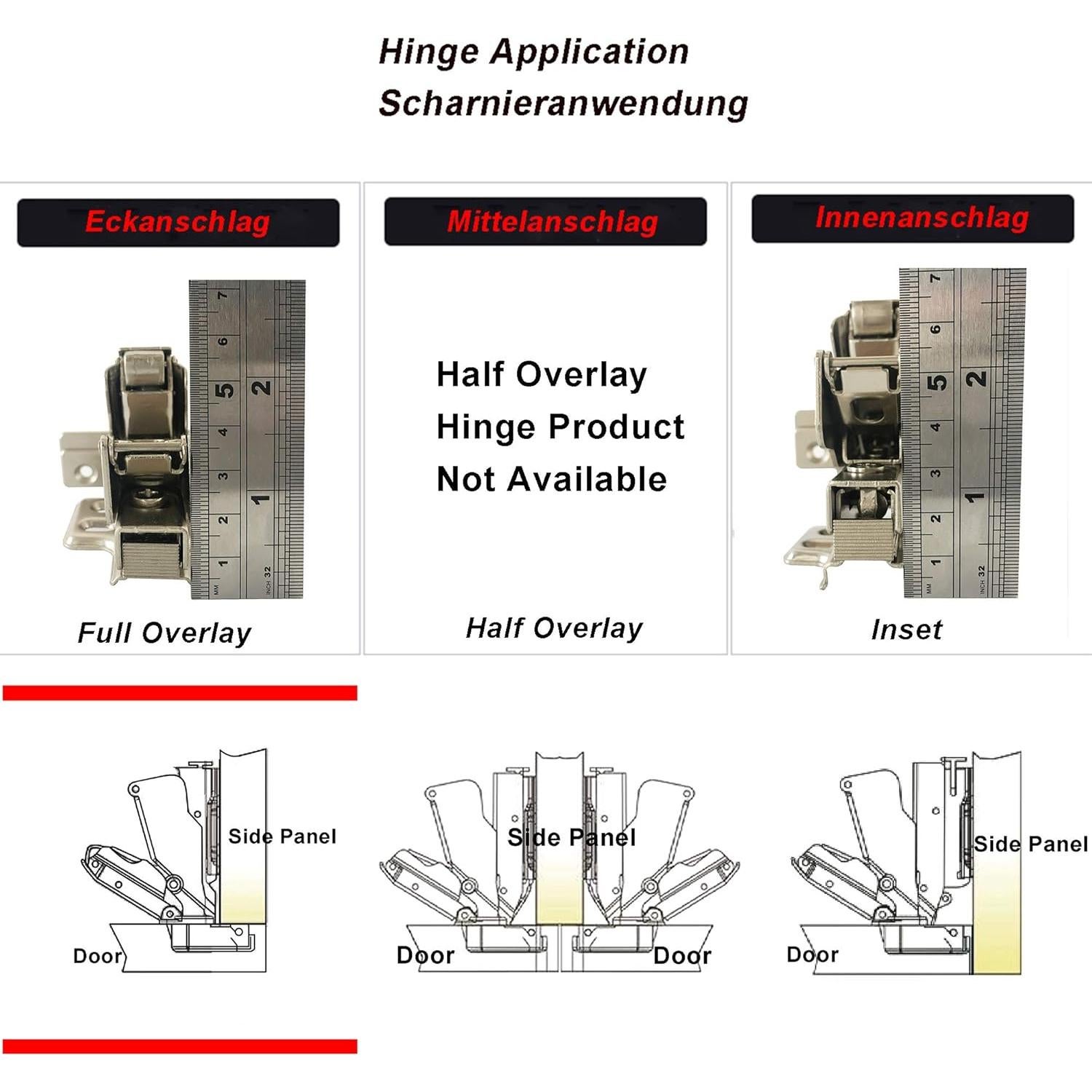 Hinge Application
Scharnieranwendung

Eckanschlag

7 6 5 4 3 2 1 MM
2 1 INCH 32

Full Overlay

Mittelanschlag

Half Overlay
Hinge Product
Not Available

Half Overlay

Innenanschlag

7 6 5 4 3 2 1 MM
2 1 INCH 32

Inset

Side Panel
Door

Side Panel
Door
Door

Side Panel
Door