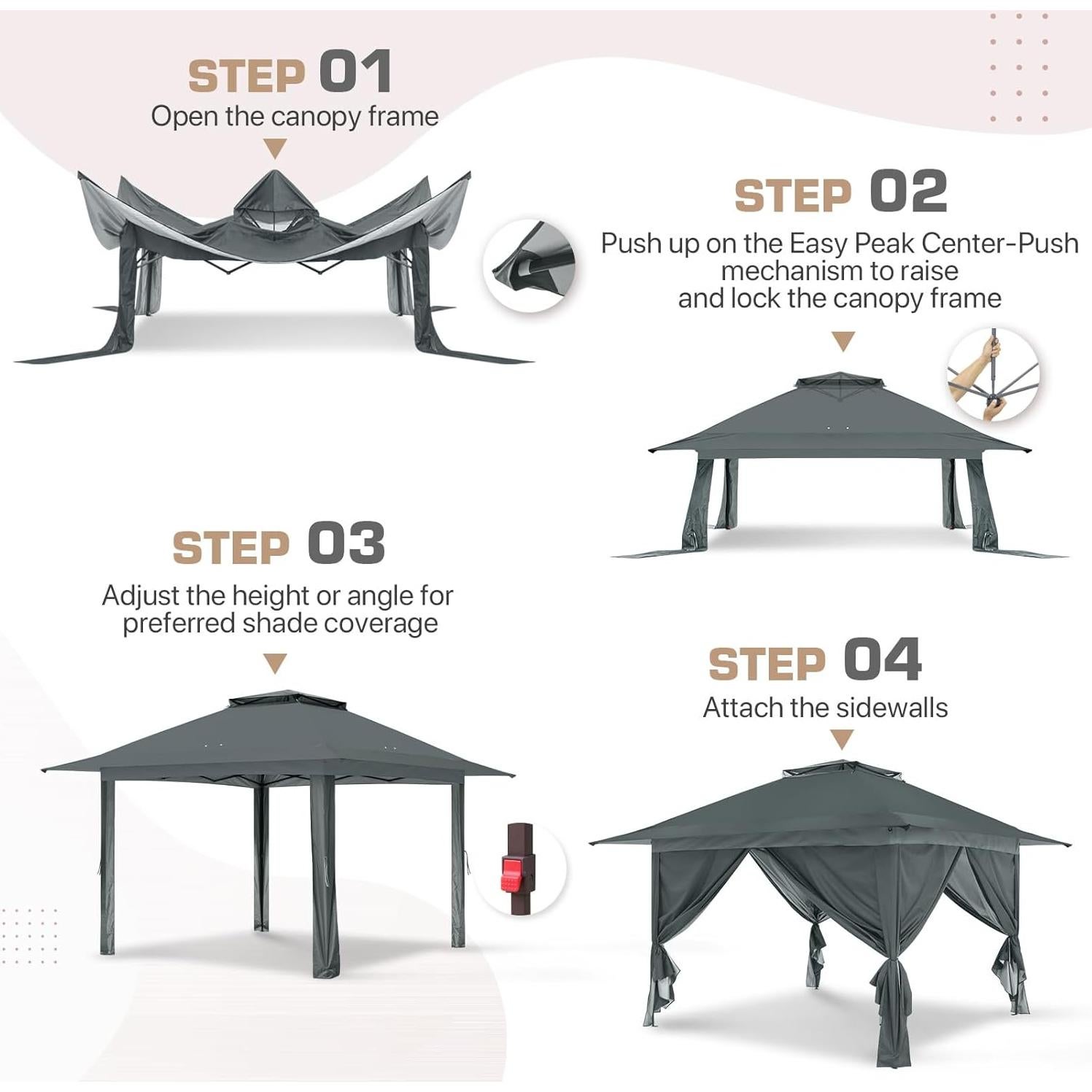 STEP 01
Open the canopy frame

STEP 02
Push up on the Easy Peak Center-Push mechanism to raise and lock the canopy frame

STEP 03
Adjust the height or angle for preferred shade coverage

STEP 04
Attach the sidewalls