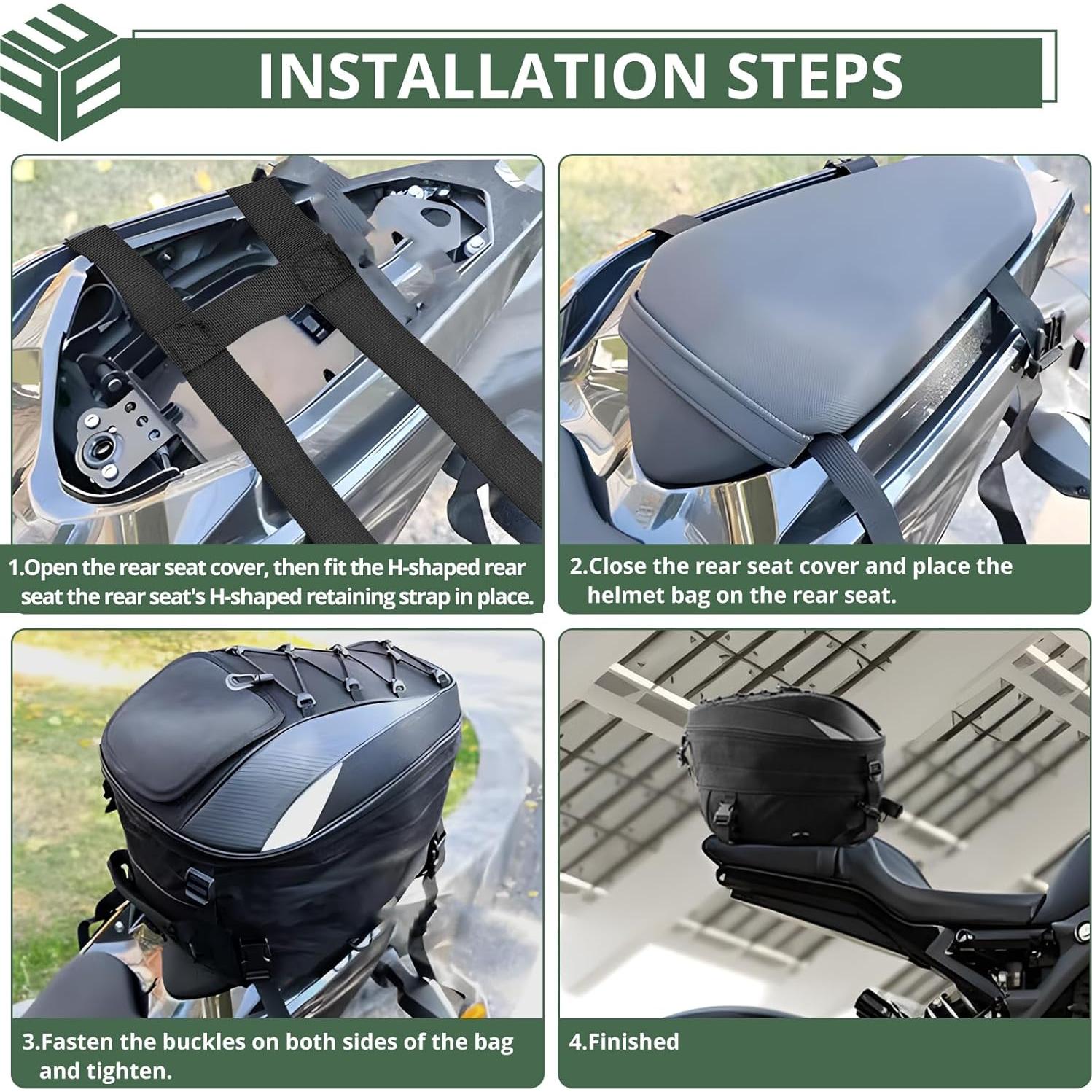 INSTALLATION STEPS

1.Open the rear seat cover, then fit the H-shaped rear seat the rear seat's H-shaped retaining strap in place.

2.Close the rear seat cover and place the helmet bag on the rear seat.

3.Fasten the buckles on both sides of the bag and tighten.

4.Finished