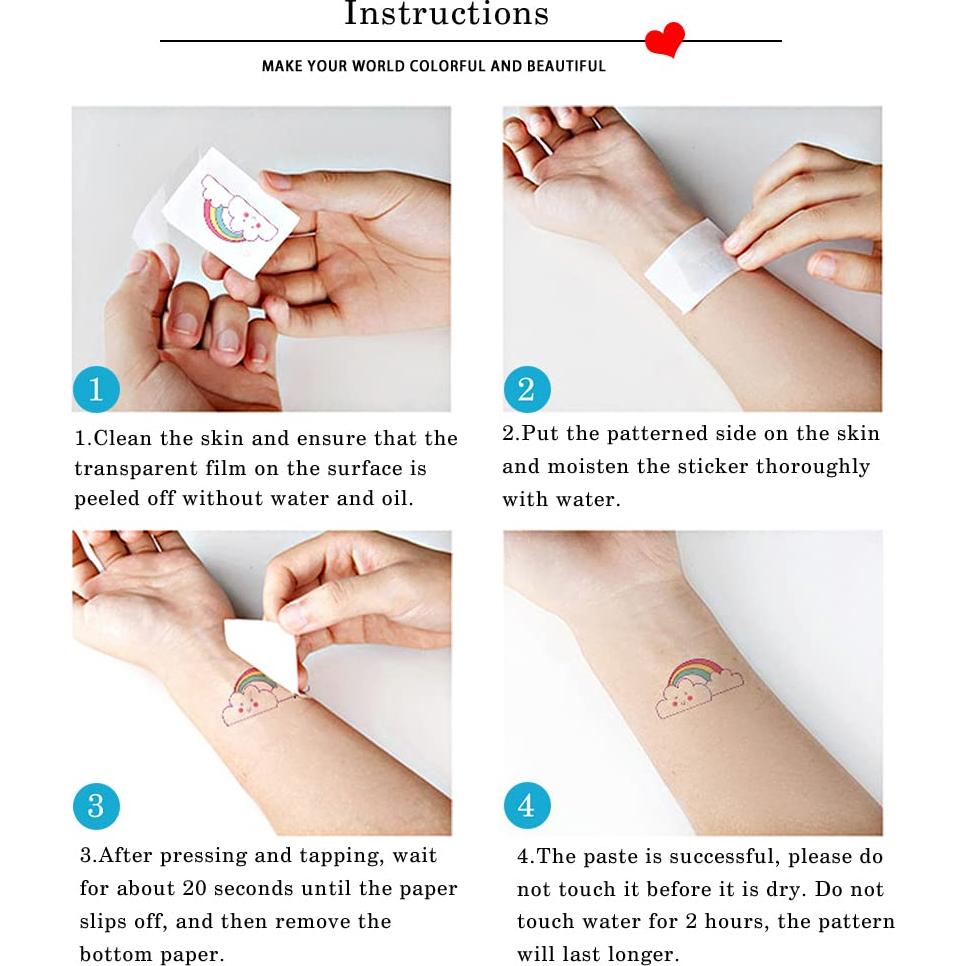 Instructions

MAKE YOUR WORLD COLORFUL AND BEAUTIFUL

1

1.Clean the skin and ensure that the transparent film on the surface is peeled off without water and oil.

2

2.Put the patterned side on the skin and moisten the sticker thoroughly with water.

3

3.After pressing and tapping, wait for about 20 seconds until the paper slips off, and then remove the bottom paper.

4

4.The paste is successful, please do not touch it before it is dry. Do not touch water for 2 hours, the pattern will last longer.