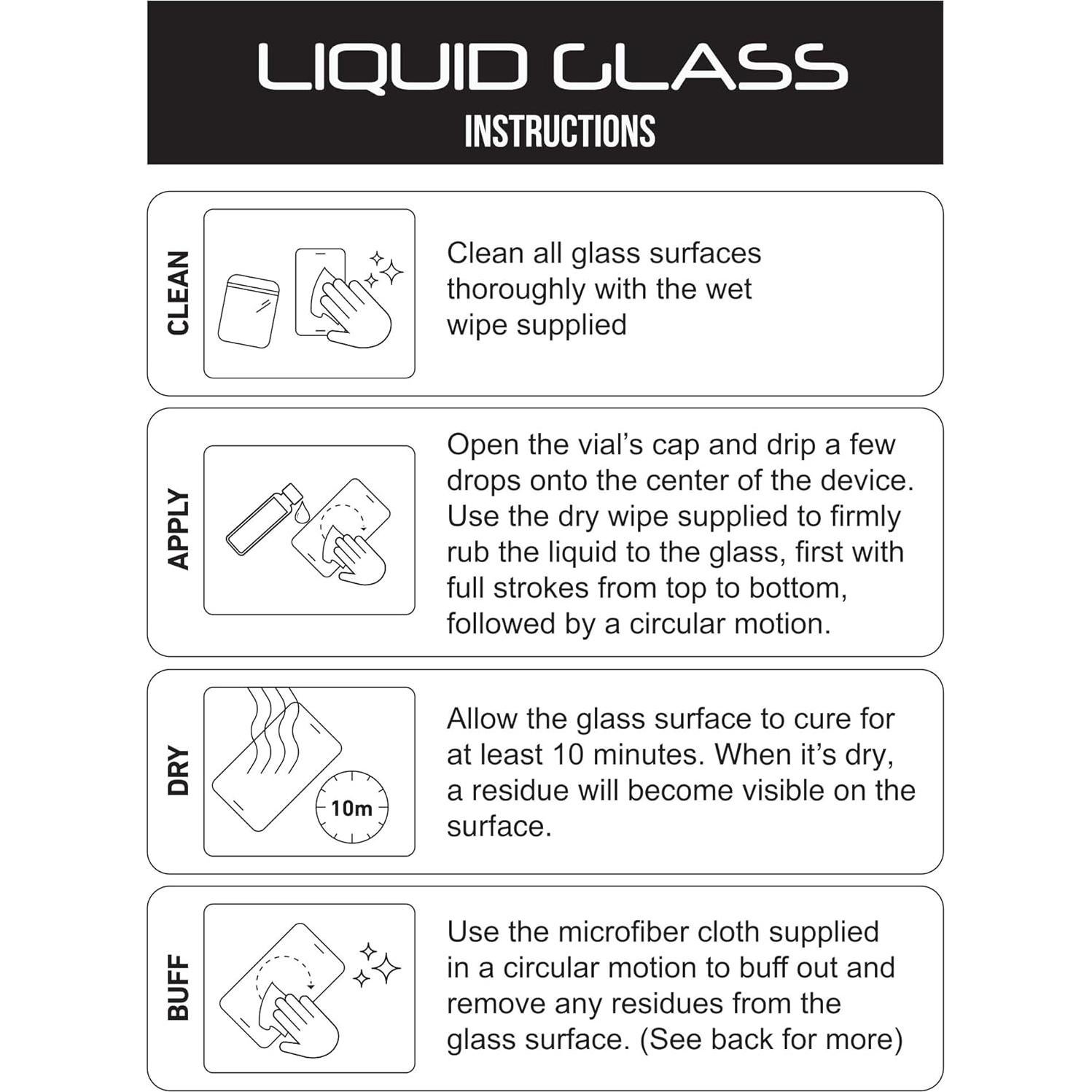 LIQUID GLASS
INSTRUCTIONS

CLEAN

Clean all glass surfaces thoroughly with the wet wipe supplied

APPLY

Open the vial's cap and drip a few drops onto the center of the device. Use the dry wipe supplied to firmly rub the liquid to the glass, first with full strokes from top to bottom, followed by a circular motion.

DRY

10m

Allow the glass surface to cure for at least 10 minutes. When it's dry, a residue will become visible on the surface.

BUFF

Use the microfiber cloth supplied in a circular motion to buff out and remove any residues from the glass surface. (See back for more)