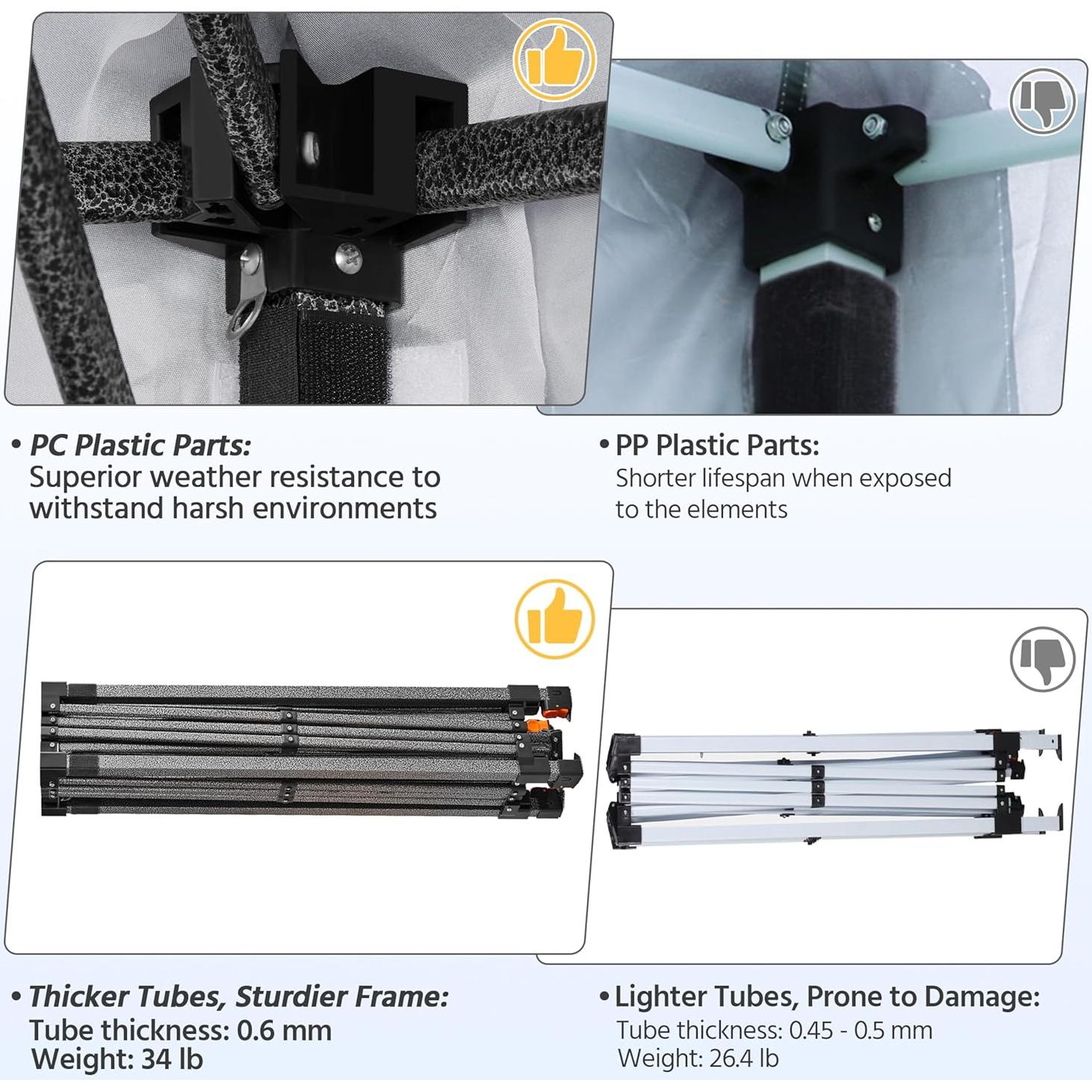 • PC Plastic Parts:
Superior weather resistance to withstand harsh environments

• PP Plastic Parts:
Shorter lifespan when exposed to the elements

• Thicker Tubes, Sturdier Frame:
Tube thickness: 0.6 mm
Weight: 34 lb

• Lighter Tubes, Prone to Damage:
Tube thickness: 0.45 - 0.5 mm
Weight: 26.4 lb