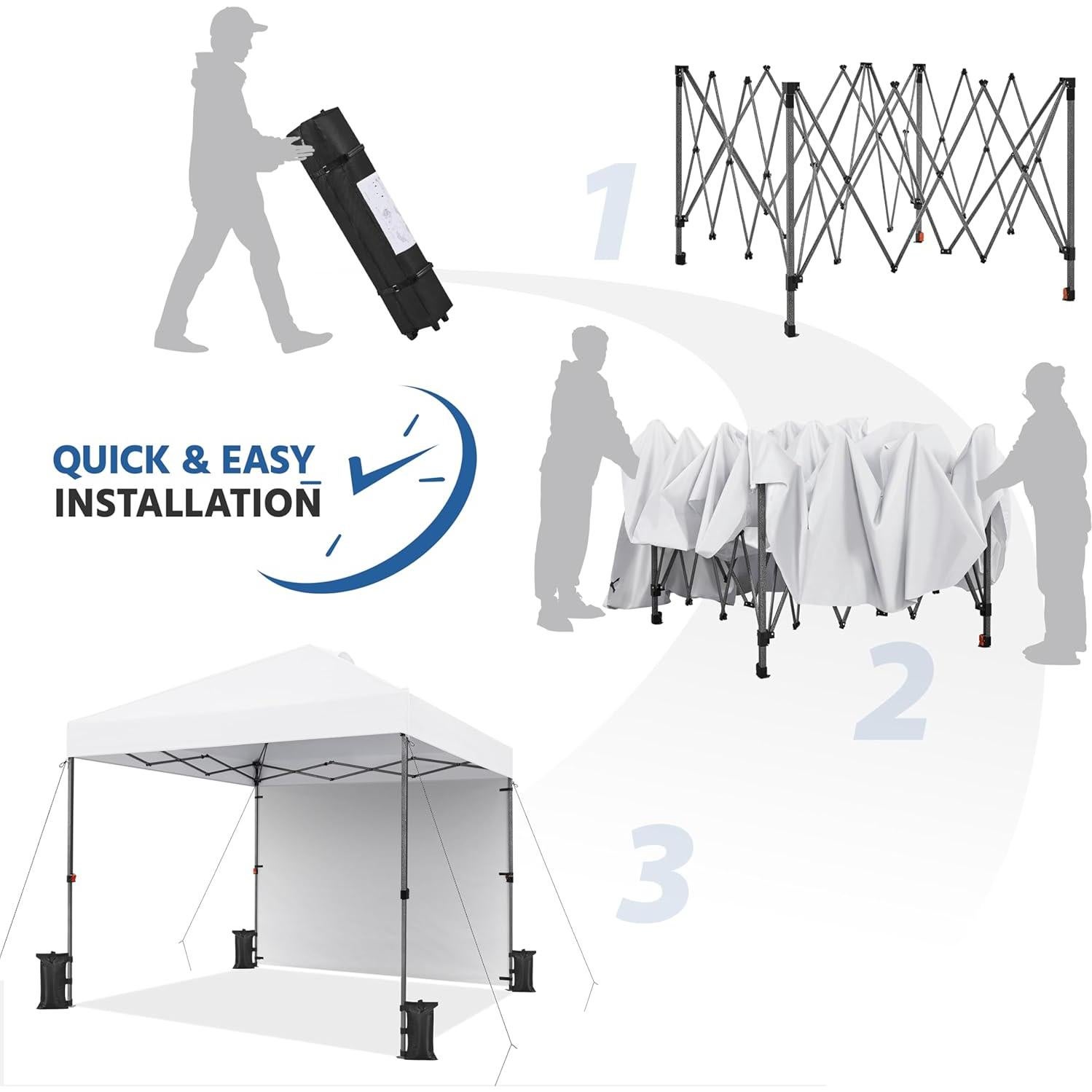 1

QUICK & EASY
INSTALLATION

2

3