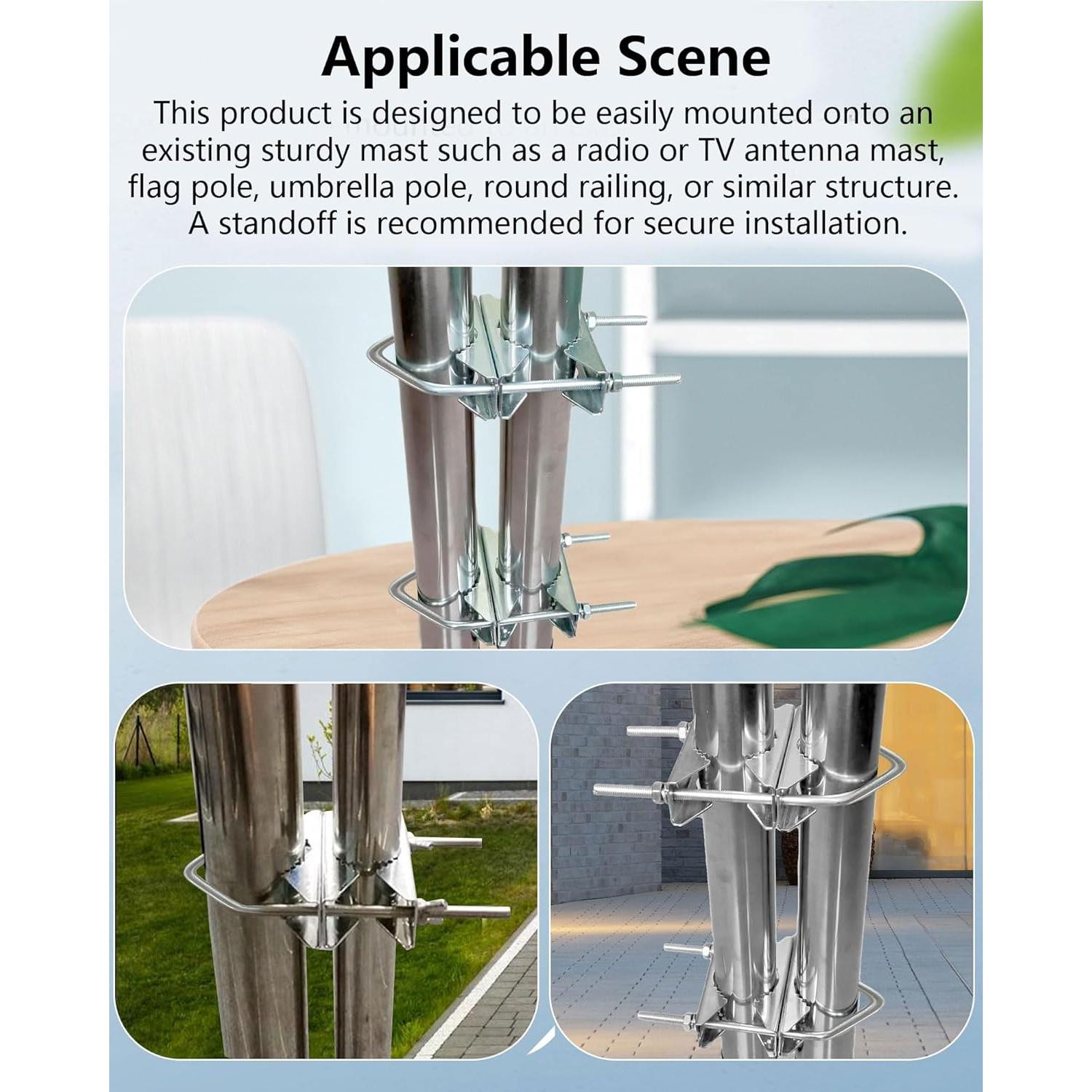 Applicable Scene

This product is designed to be easily mounted onto an existing sturdy mast such as a radio or TV antenna mast, flag pole, umbrella pole, round railing, or similar structure. A standoff is recommended for secure installation.