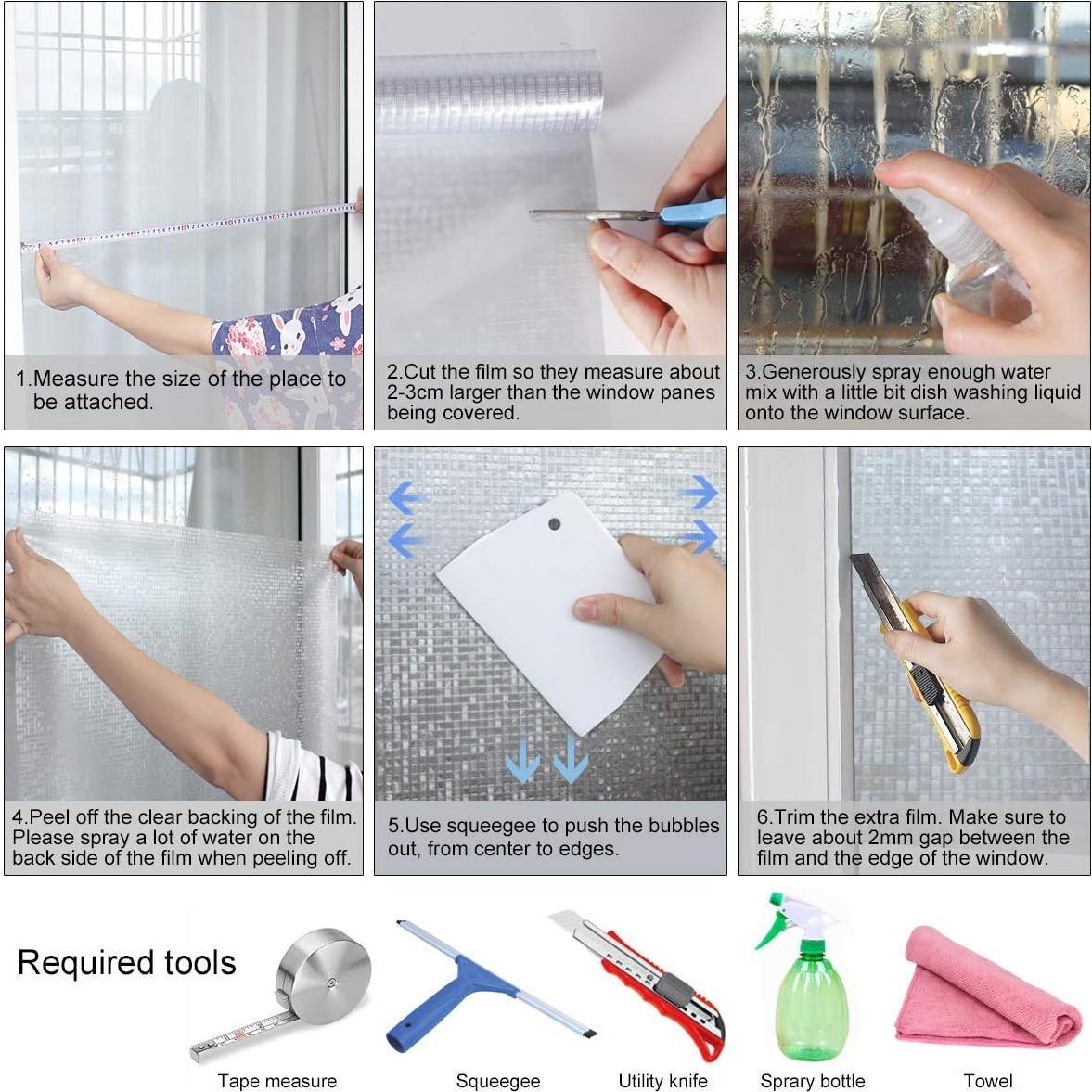 1.Measure the size of the place to be attached.

2.Cut the film so they measure about 2-3cm larger than the window panes being covered.

3.Generously spray enough water mix with a little bit dish washing liquid onto the window surface.

4.Peel off the clear backing of the film. Please spray a lot of water on the back side of the film when peeling off.

5.Use squeegee to push the bubbles out, from center to edges.

6.Trim the extra film. Make sure to leave about 2mm gap between the film and the edge of the window.

Required tools

Tape measure

Squeegee

Utility knife

Sprary bottle

Towel