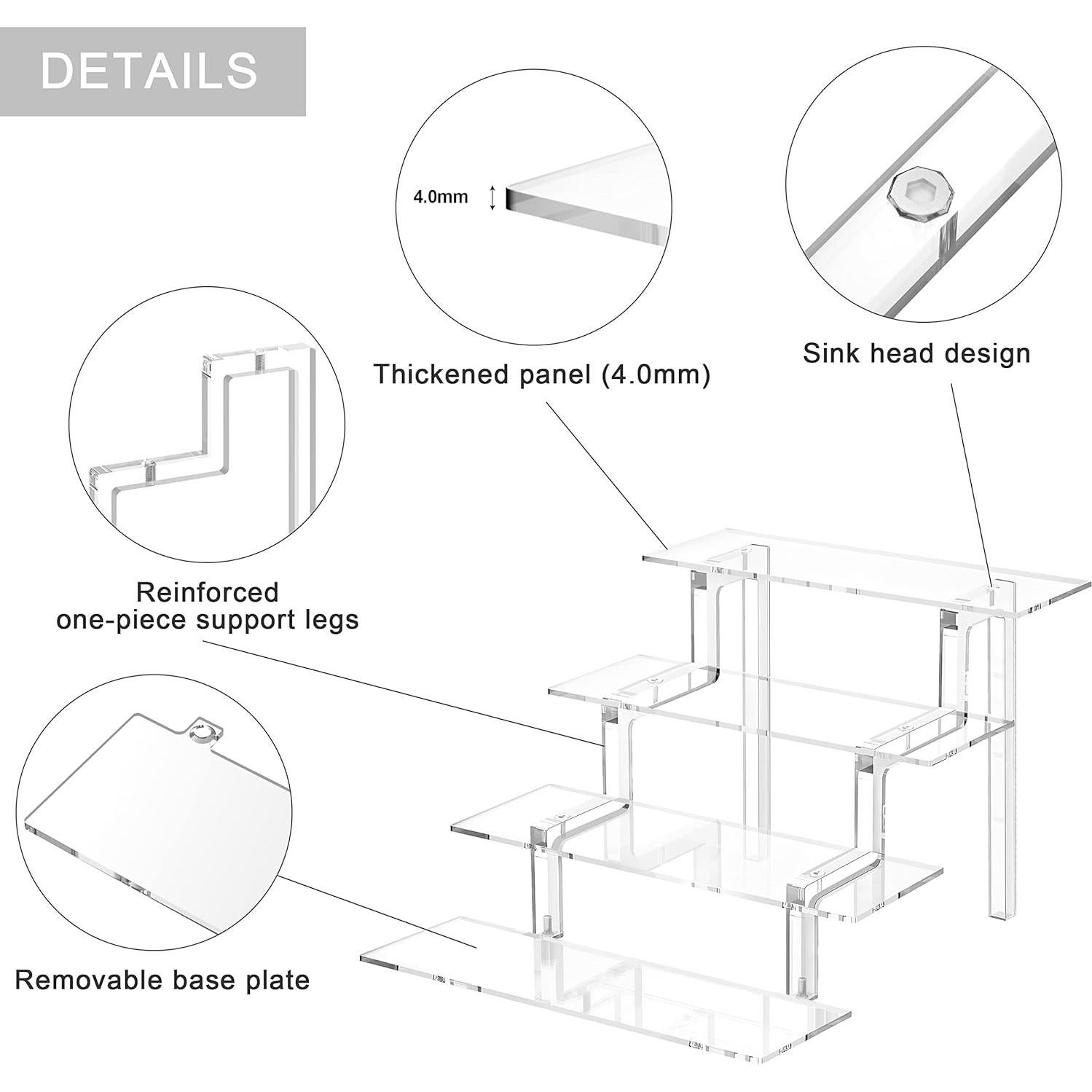 DETAILS

4.0mm

Thickened panel (4.0mm)

Sink head design

Reinforced one-piece support legs

Removable base plate