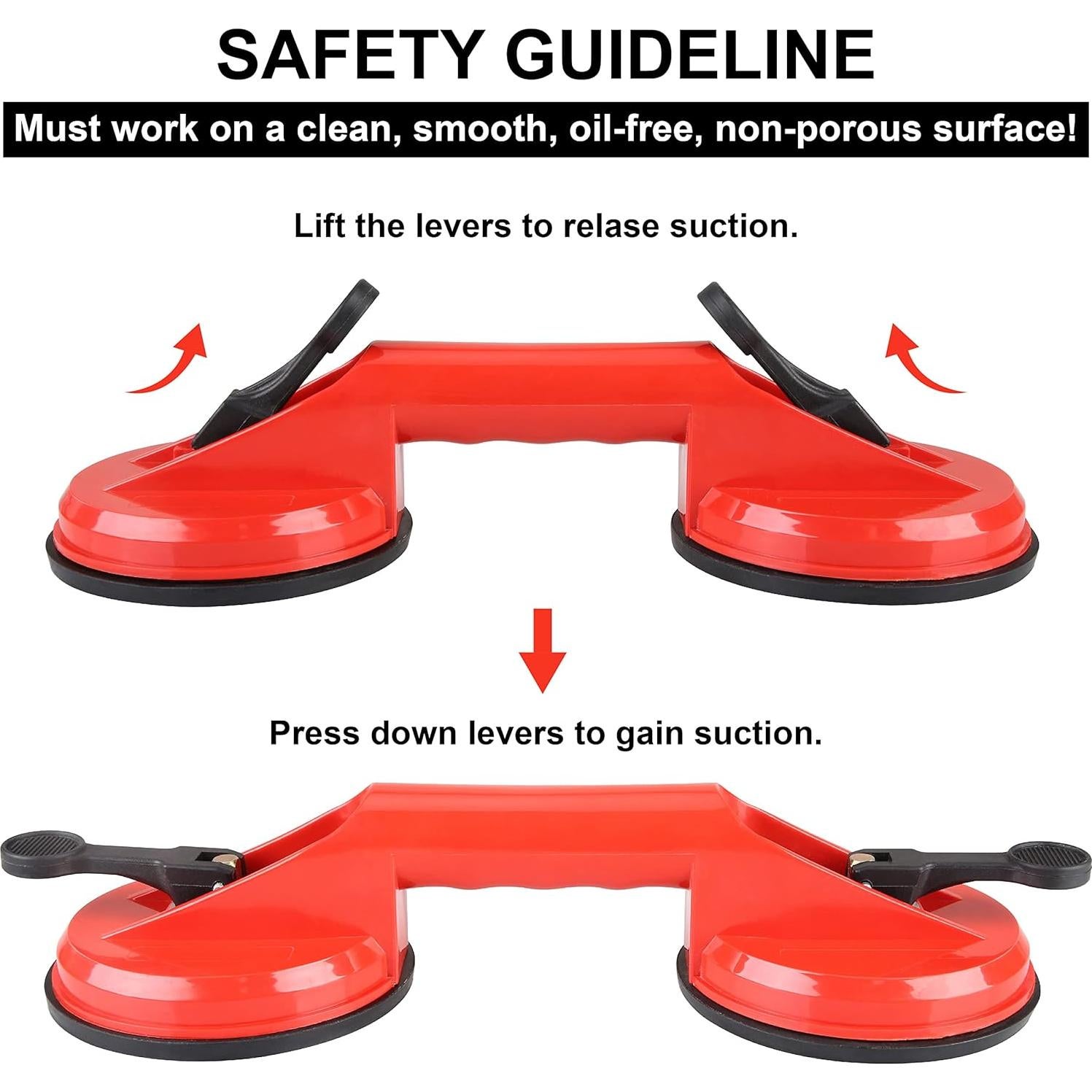 SAFETY GUIDELINE

Must work on a clean, smooth, oil-free, non-porous surface!

Lift the levers to relase suction.

Press down levers to gain suction.