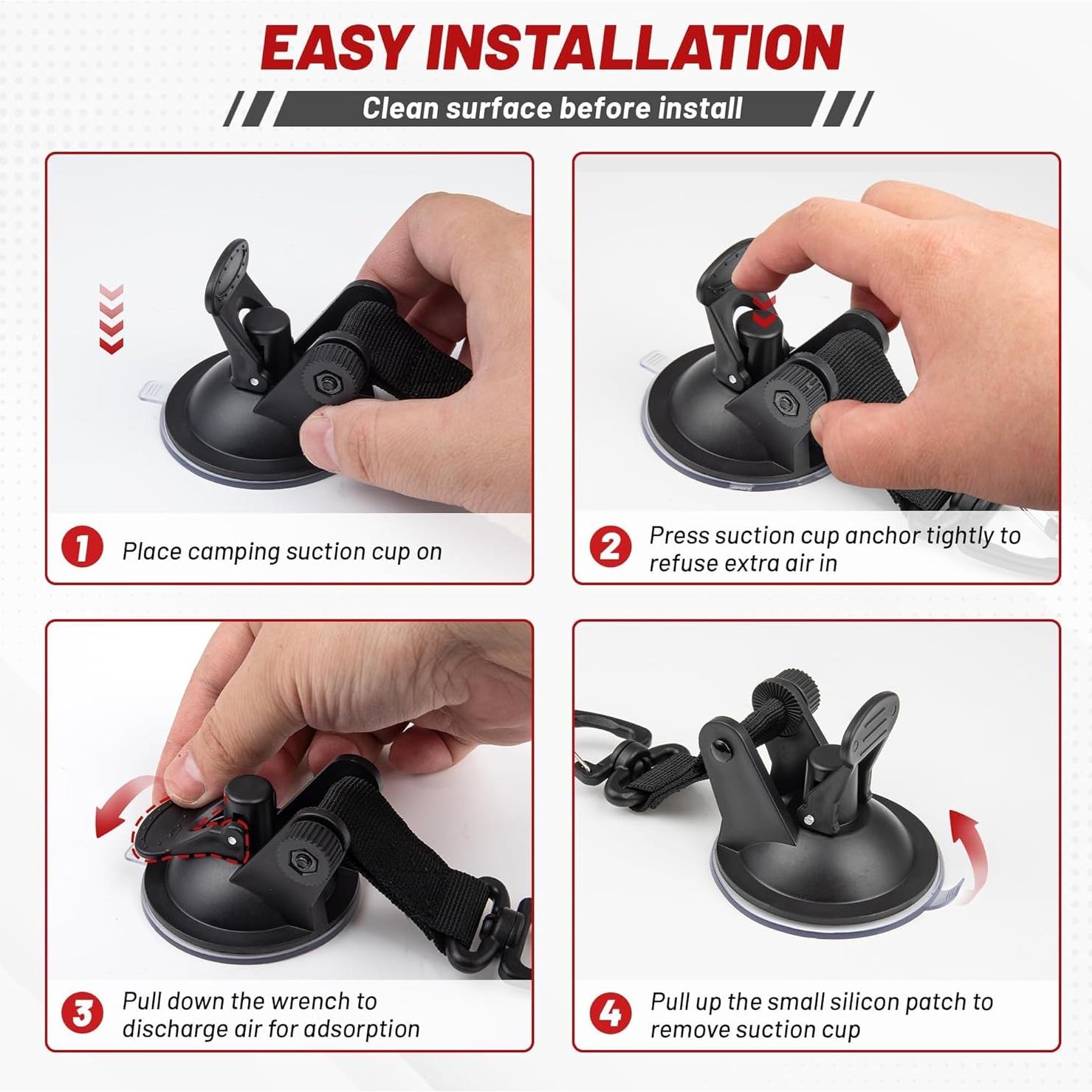 EASY INSTALLATION

Clean surface before install

1 Place camping suction cup on

2 Press suction cup anchor tightly to refuse extra air in

3 Pull down the wrench to discharge air for adsorption

4 Pull up the small silicon patch to remove suction cup