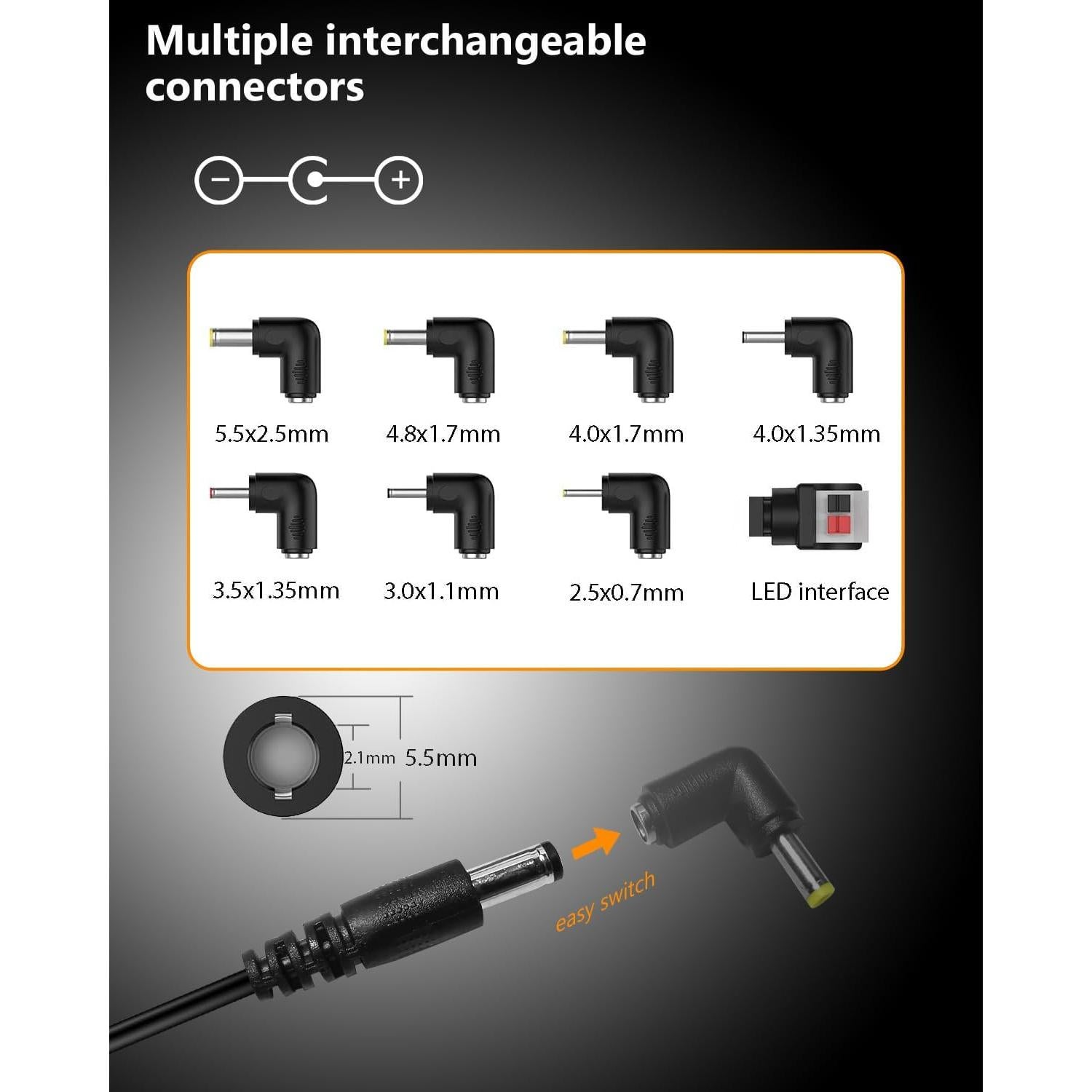 Multiple interchangeable connectors

−
+

5.5x2.5mm
4.8x1.7mm
4.0x1.7mm
4.0x1.35mm
3.5x1.35mm
3.0x1.1mm
2.5x0.7mm
LED interface

2.1mm
5.5mm

easy switch