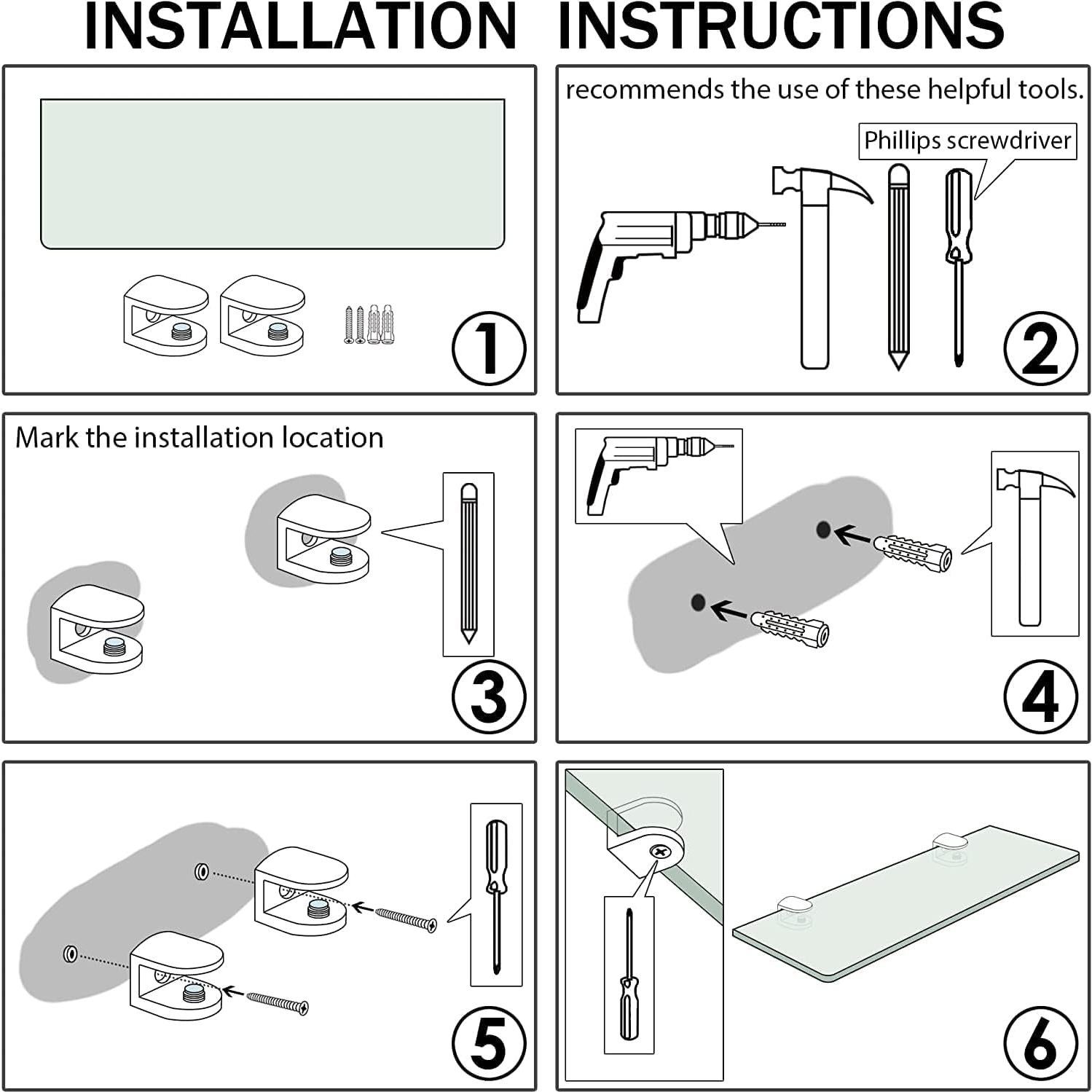 INSTALLATION INSTRUCTIONS

1

recommends the use of these helpful tools.

Phillips screwdriver

2

Mark the installation location

3

4

5

6