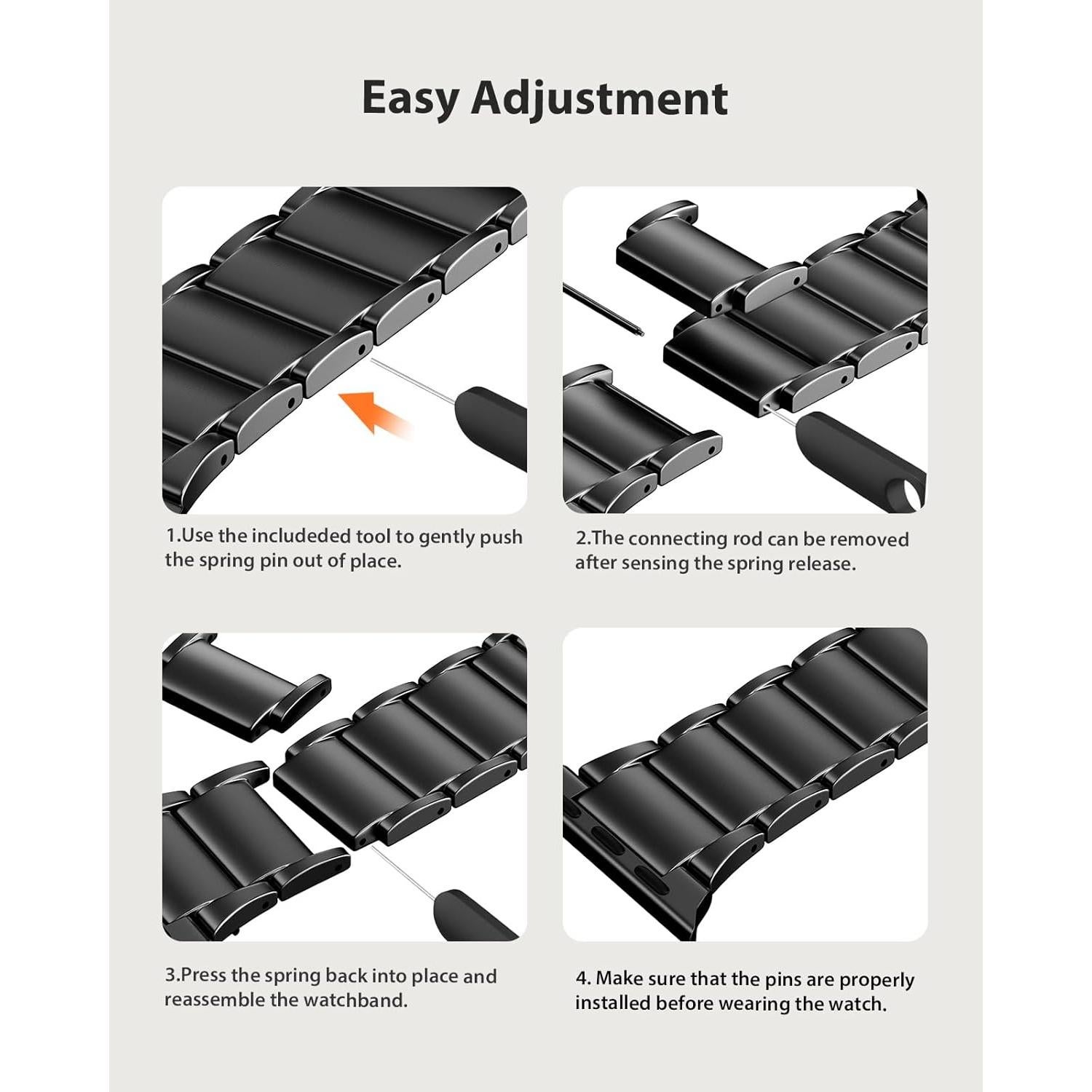 Easy Adjustment

1.Use the includeded tool to gently push the spring pin out of place.

2.The connecting rod can be removed after sensing the spring release.

3.Press the spring back into place and reassemble the watchband.

4. Make sure that the pins are properly installed before wearing the watch.