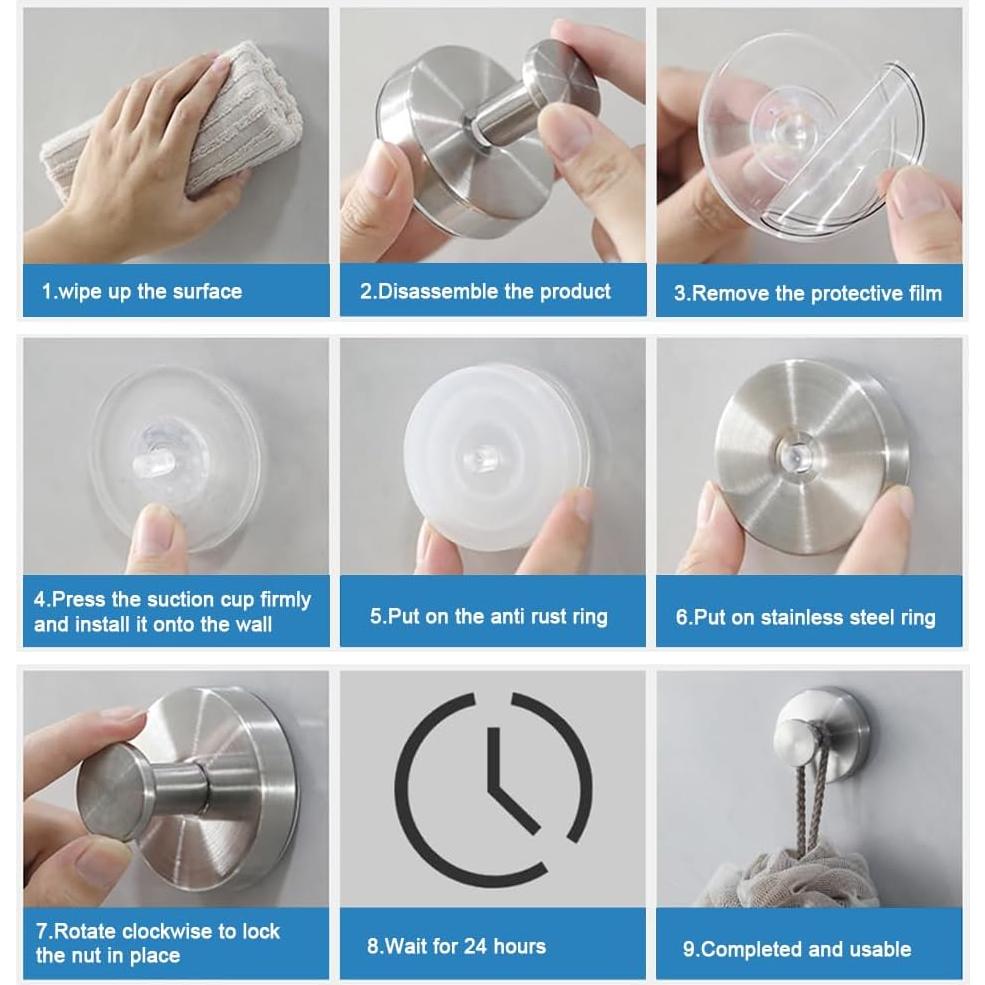 1.wipe up the surface

2.Disassemble the product

3.Remove the protective film

4.Press the suction cup firmly and install it onto the wall

5.Put on the anti rust ring

6.Put on stainless steel ring

7.Rotate clockwise to lock the nut in place

8.Wait for 24 hours

9.Completed and usable