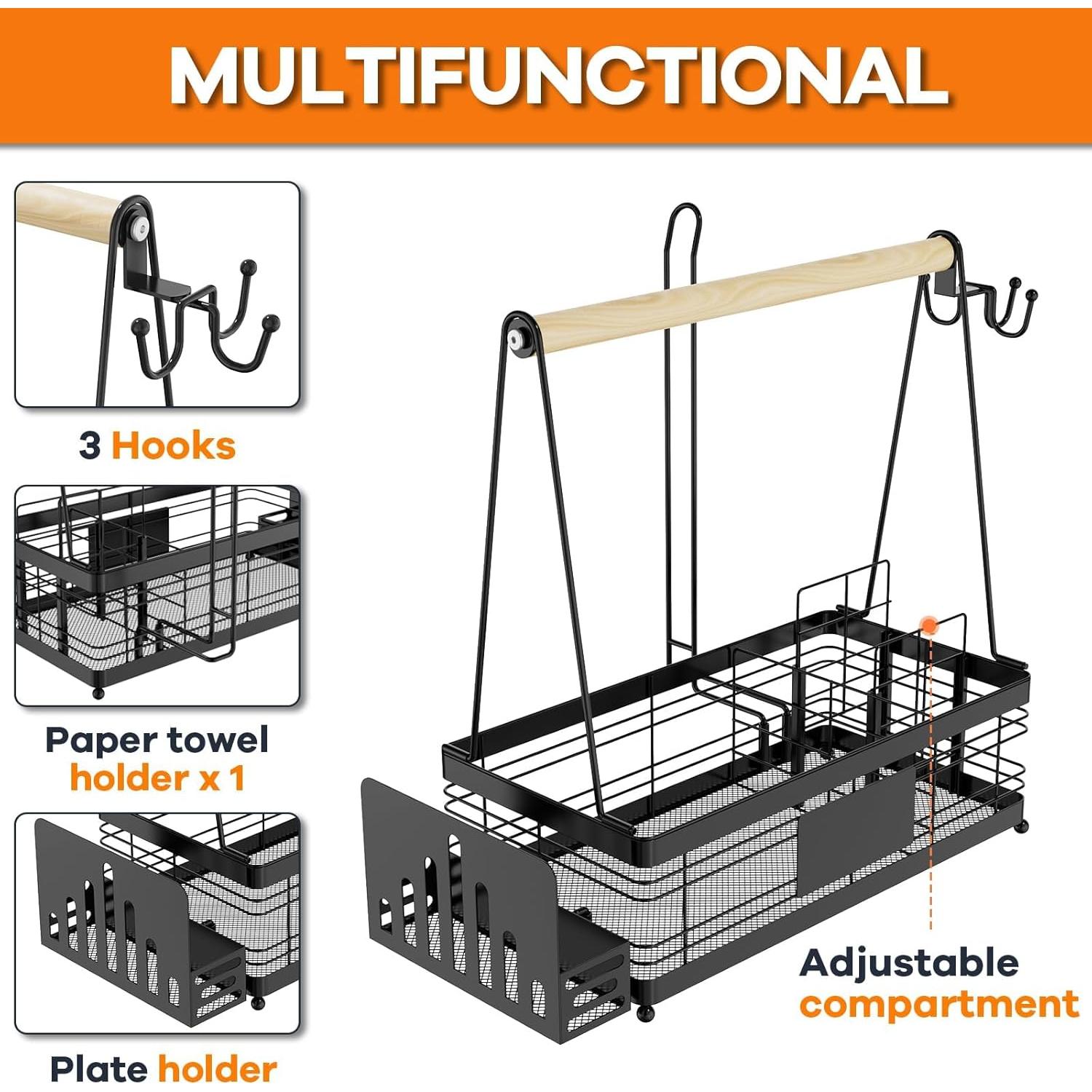 MULTIFUNCTIONAL

3 Hooks

Paper towel holder x 1

Plate holder

Adjustable compartment