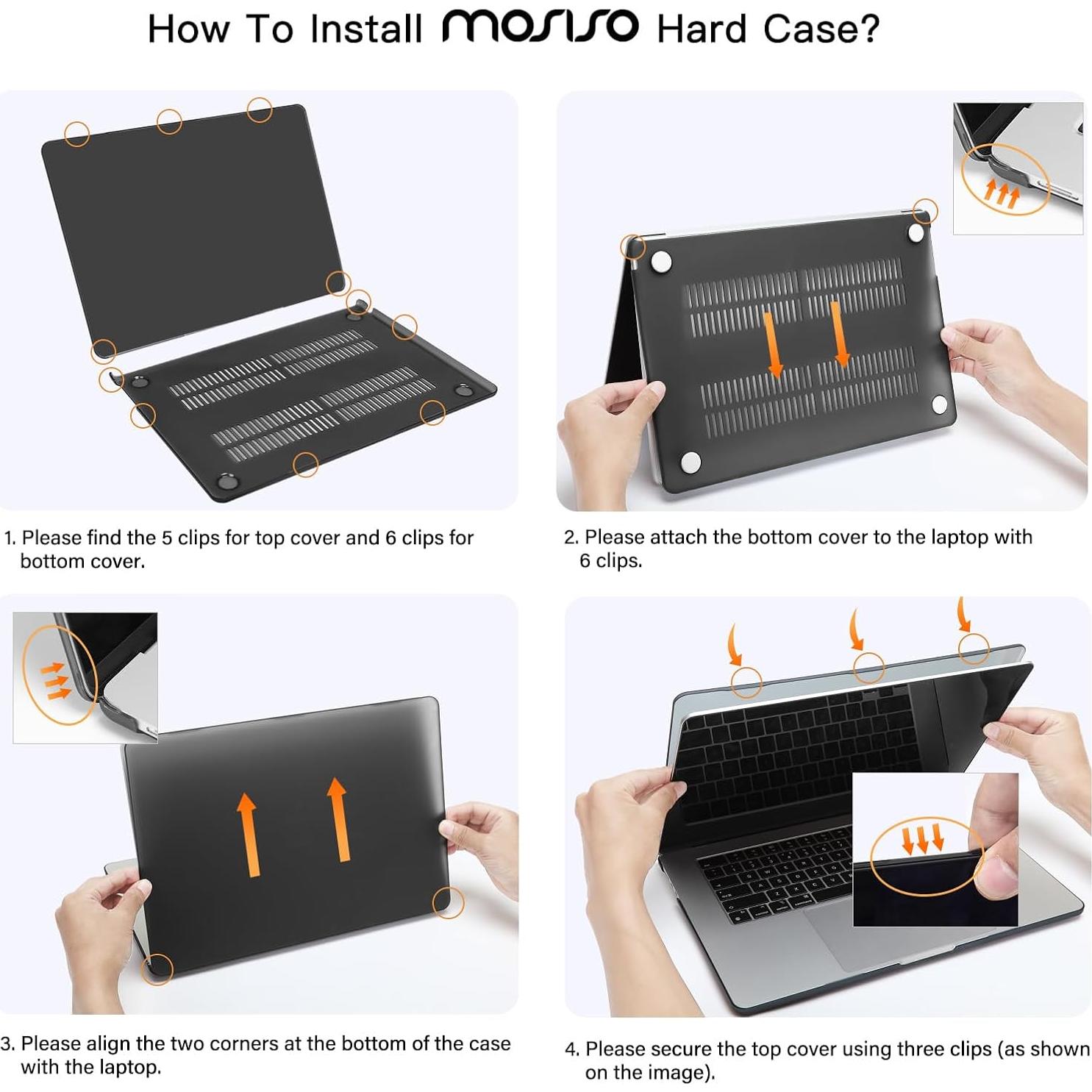 How To Install MOSISO Hard Case?

1. Please find the 5 clips for top cover and 6 clips for bottom cover.

2. Please attach the bottom cover to the laptop with 6 clips.

3. Please align the two corners at the bottom of the case with the laptop.

4. Please secure the top cover using three clips (as shown on the image).