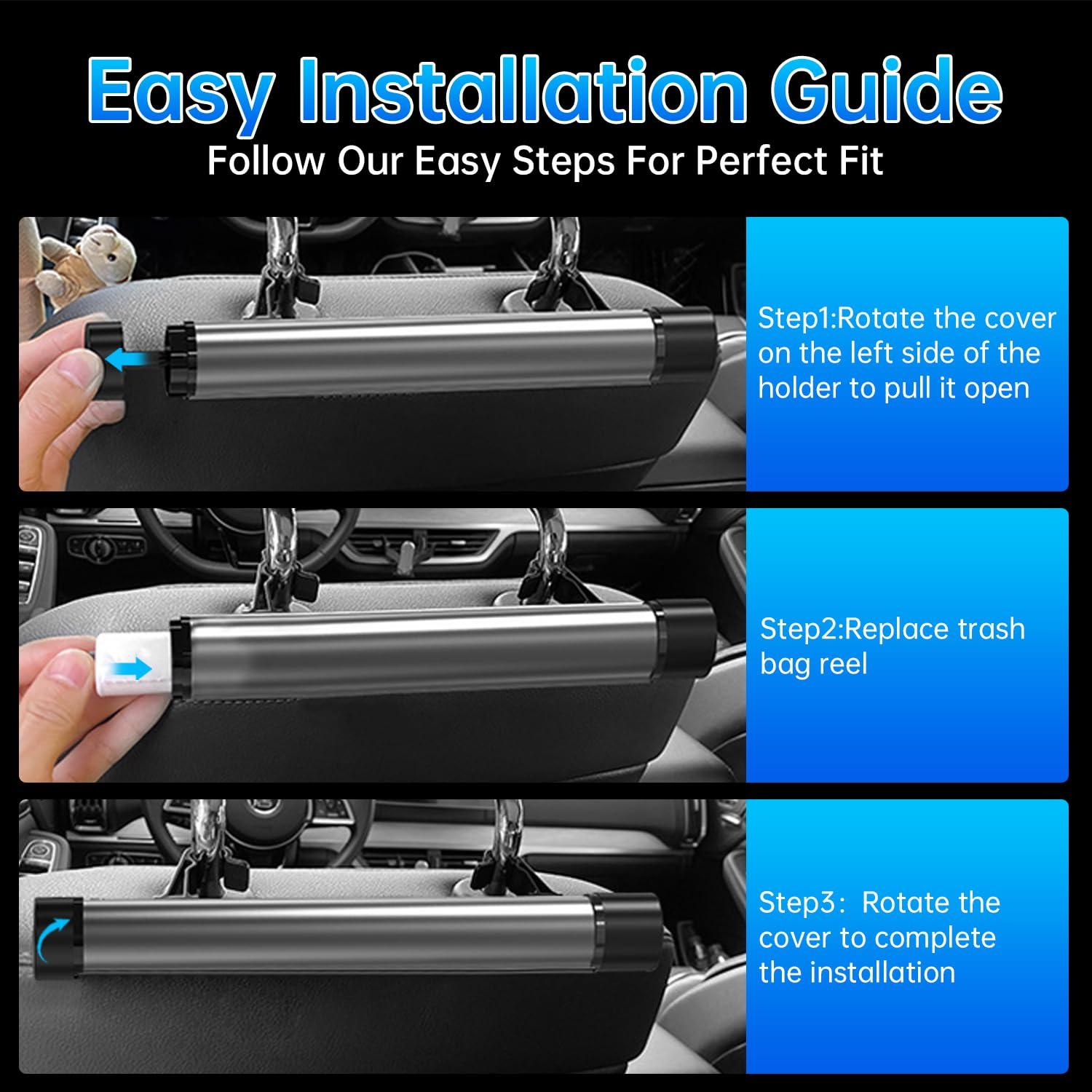 Easy Installation Guide
Follow Our Easy Steps For Perfect Fit

Step1:Rotate the cover on the left side of the holder to pull it open

Step2:Replace trash bag reel

Step3: Rotate the cover to complete the installation