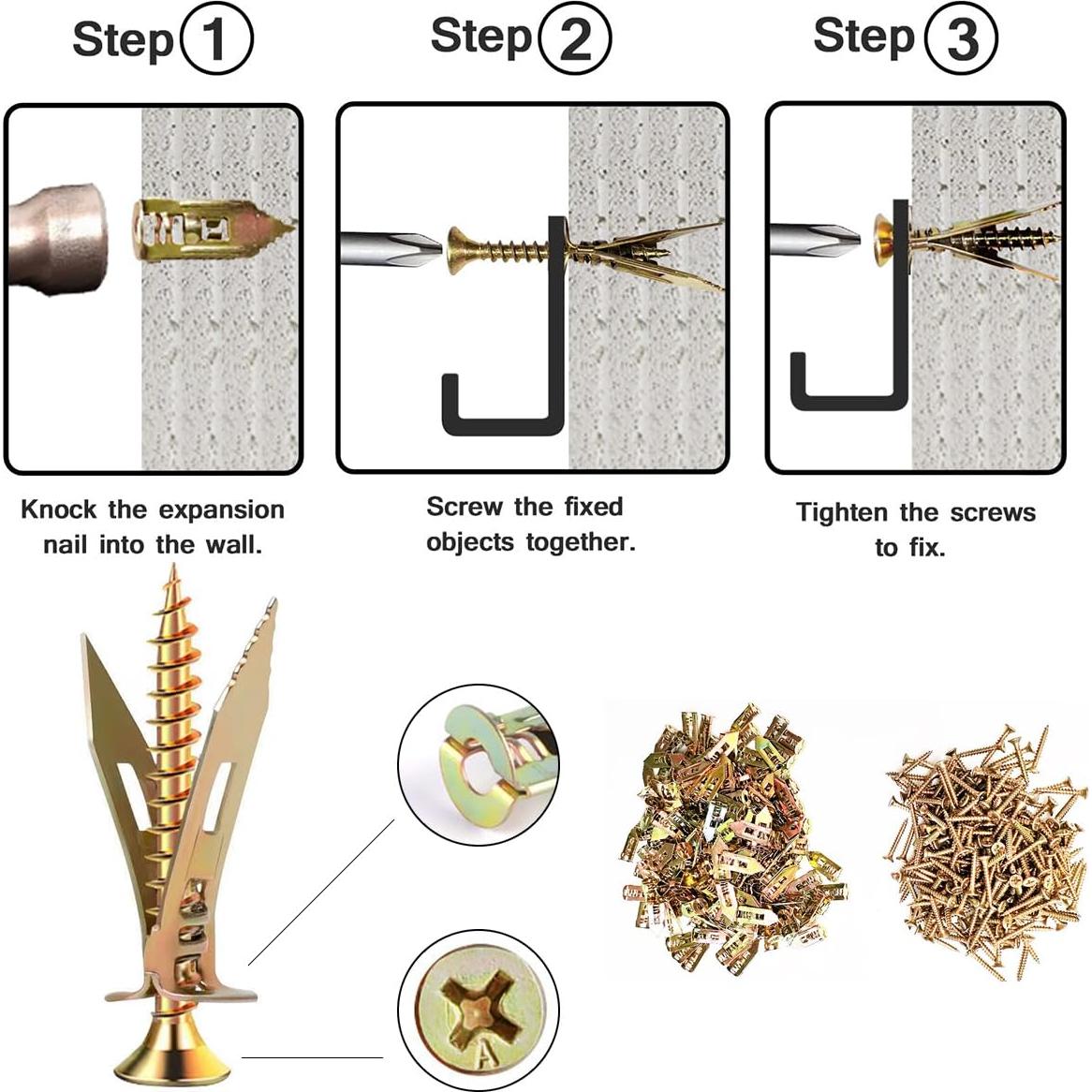 Step 1

Knock the expansion nail into the wall.

Step 2

Screw the fixed objects together.

Step 3

Tighten the screws to fix.

A