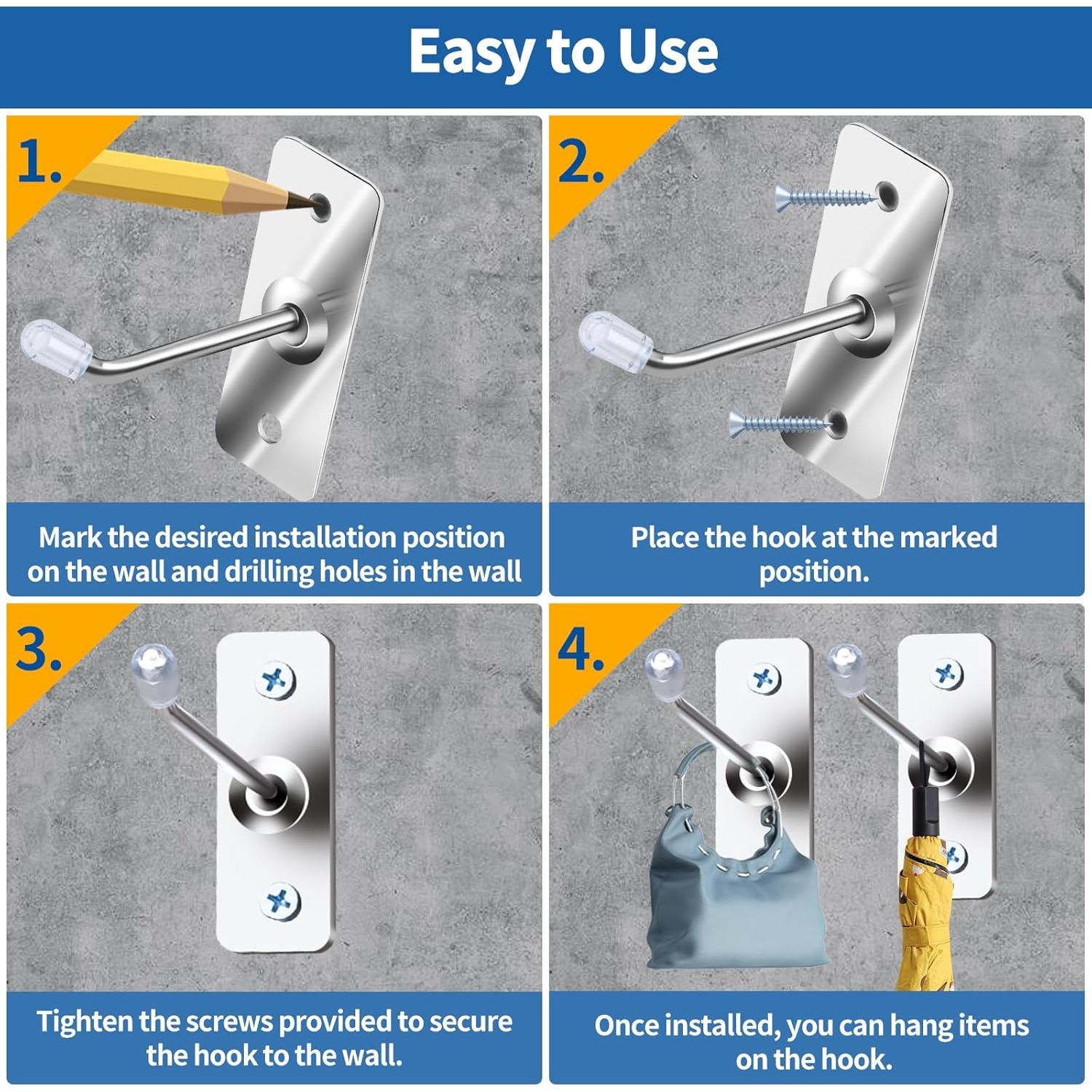 Easy to Use

1.

Mark the desired installation position on the wall and drilling holes in the wall

2.

Place the hook at the marked position.

3.

Tighten the screws provided to secure the hook to the wall.

4.

Once installed, you can hang items on the hook.