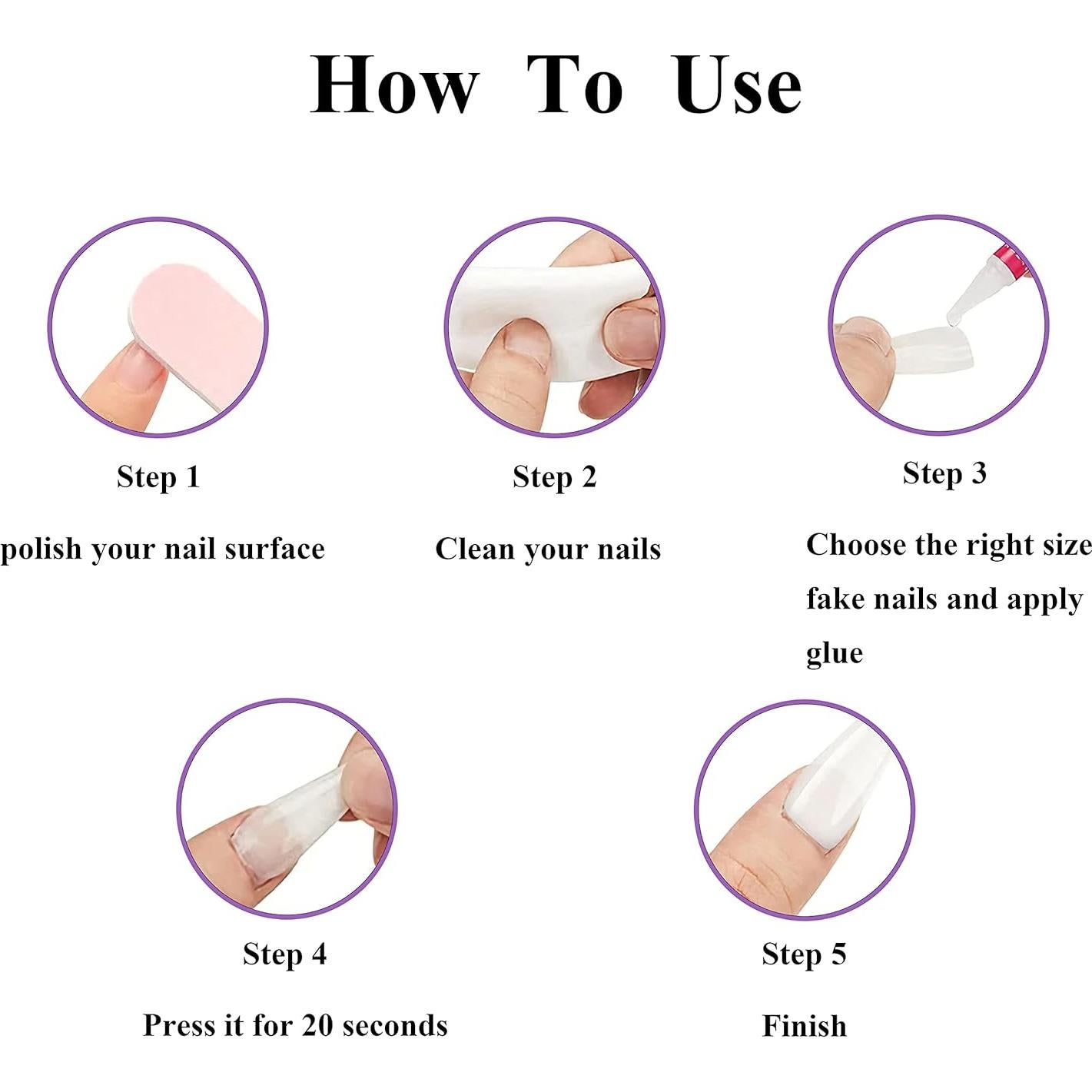 How To Use

Step 1

polish your nail surface

Step 2

Clean your nails

Step 3

Choose the right size fake nails and apply glue

Step 4

Press it for 20 seconds

Step 5

Finish